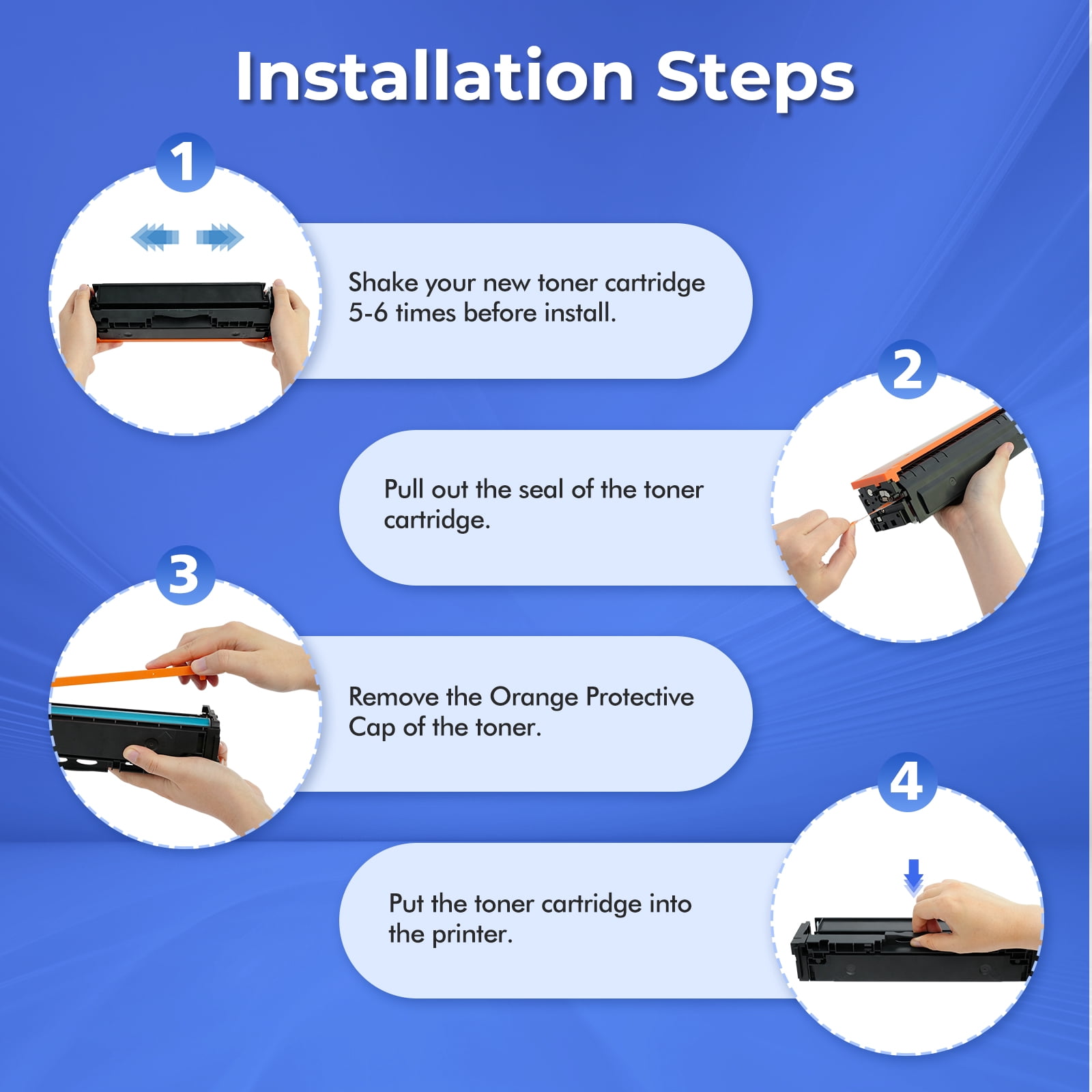 Installation Steps

1

Shake your new toner cartridge 5-6 times before install.

2

Pull out the seal of the toner cartridge.

3

Remove the Orange Protective Cap of the toner.

4

Put the toner cartridge into the printer.