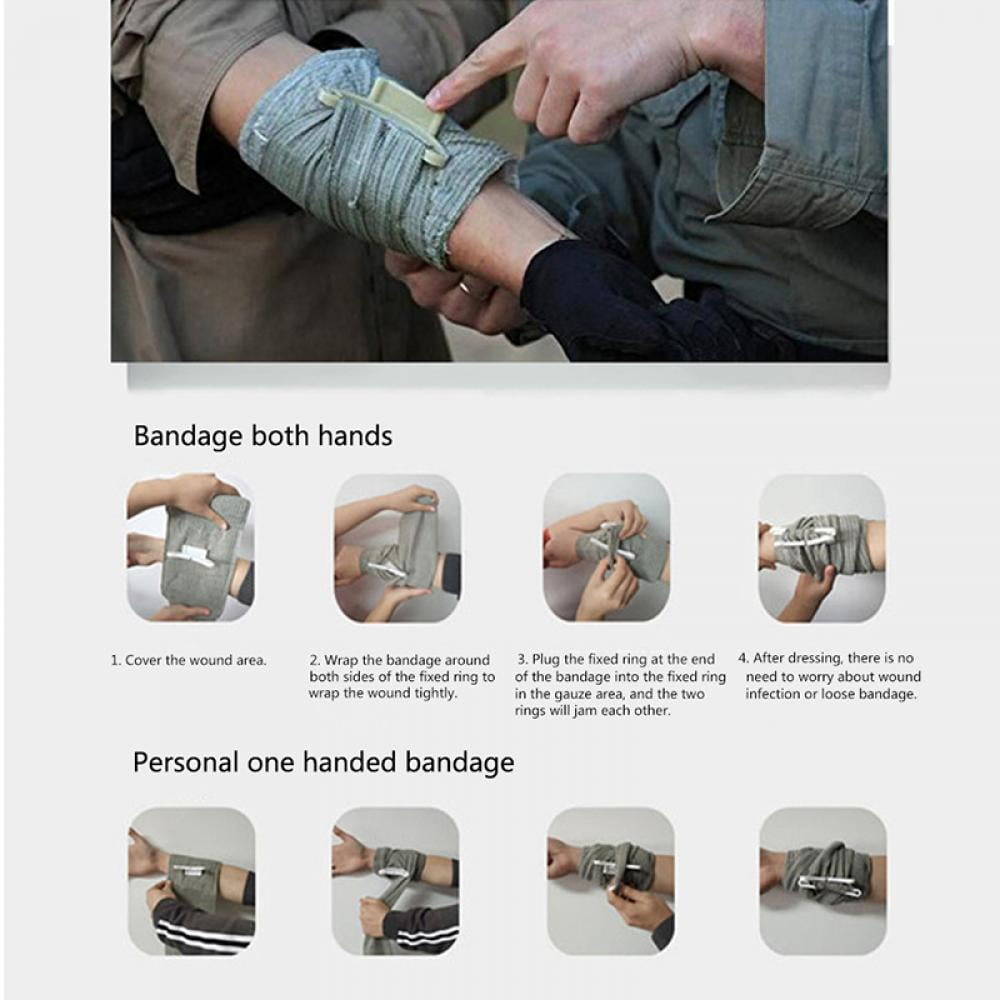 Bandage both hands

1. Cover the wound area.

2. Wrap the bandage around both sides of the fixed ring to wrap the wound tightly.

3. Plug the fixed ring at the end of the bandage into the fixed ring in the gauze area, and the two rings will jam each other.

4. After dressing, there is no need to worry about wound infection or loose bandage.

Personal one handed bandage