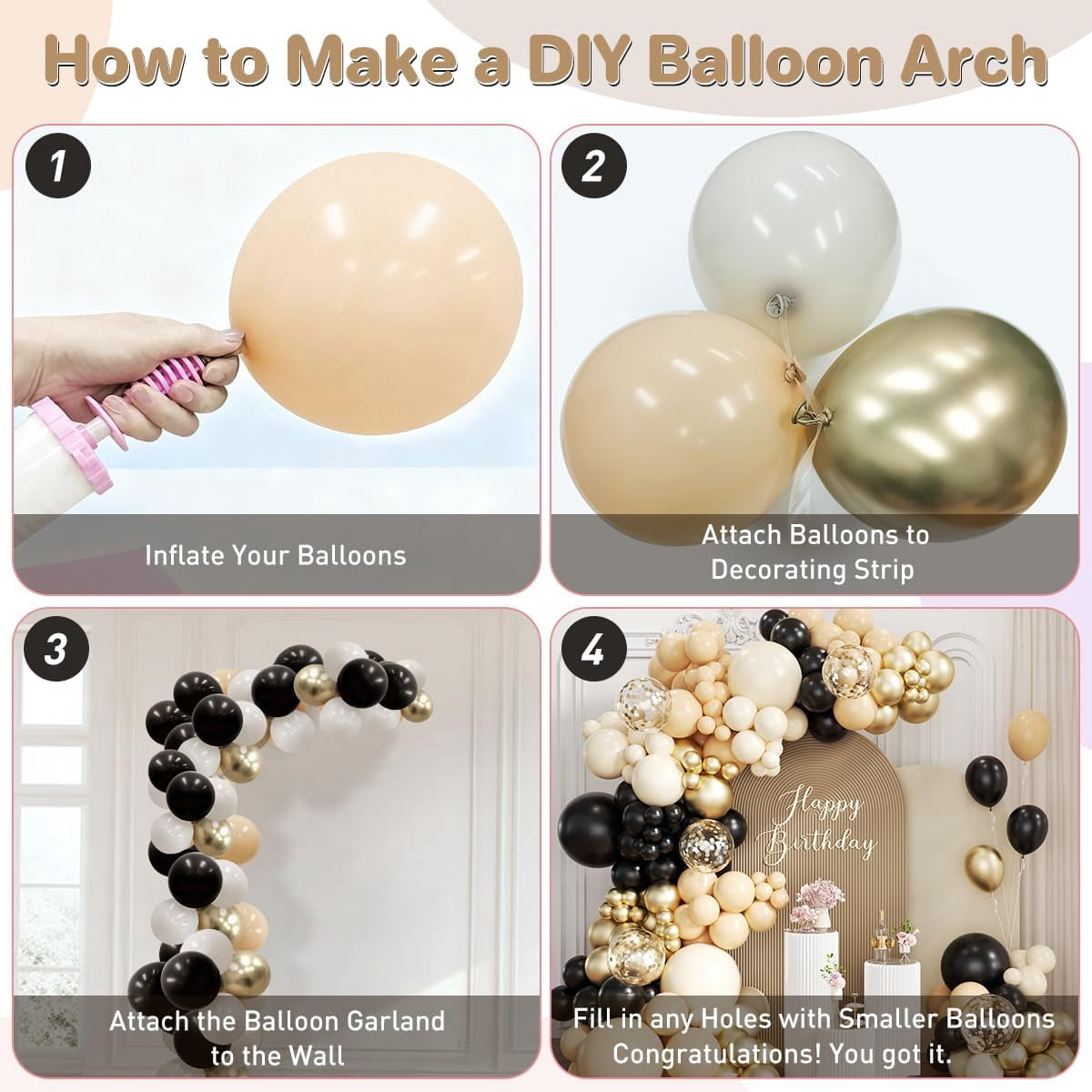 How to Make a DIY Balloon Arch

1

Inflate Your Balloons

2

Attach Balloons to Decorating Strip

3

Attach the Balloon Garland to the Wall

4

Happy Birthday

Fill in any Holes with Smaller Balloons Congratulations! You got it.