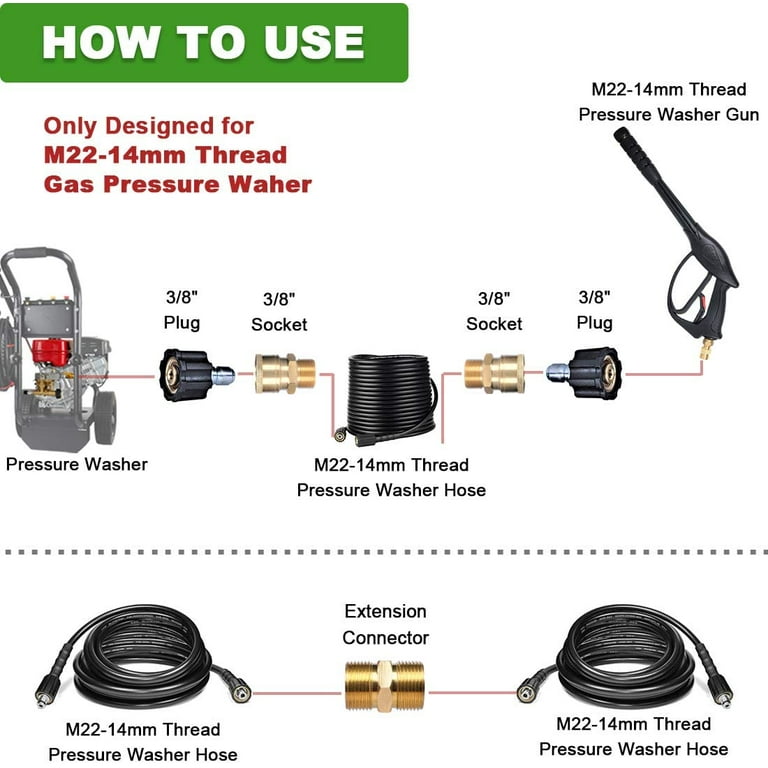 HOW TO USE

Only Designed for
M22-14mm Thread
Gas Pressure Waher

M22-14mm Thread
Pressure Washer Gun

3/8"
Plug

3/8"
Socket

3/8"
Socket

3/8"
Plug

Pressure Washer

M22-14mm Thread
Pressure Washer Hose

Extension
Connector

M22-14mm Thread
Pressure Washer Hose

M22-14mm Thread
Pressure Washer Hose