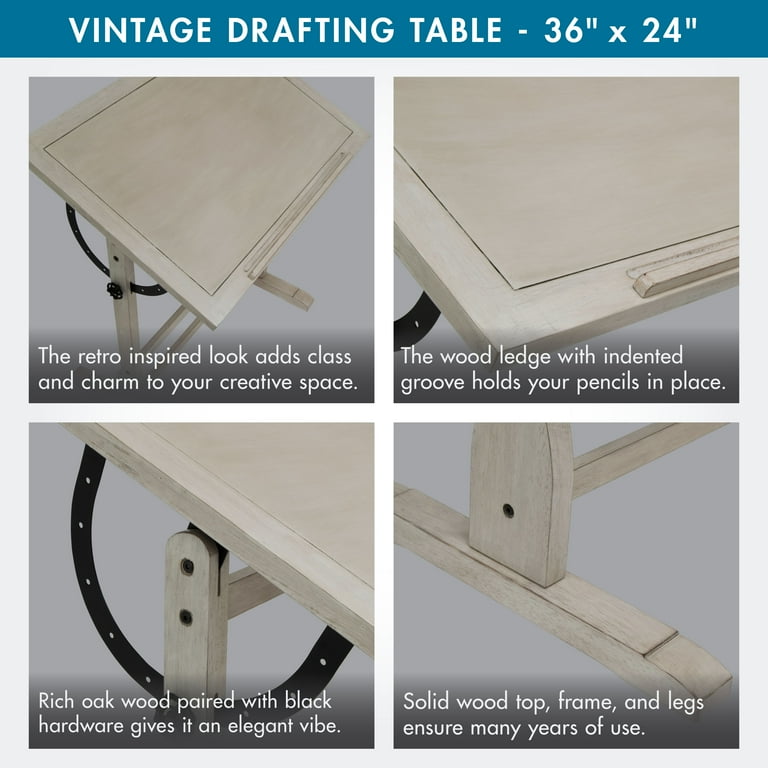 VINTAGE DRAFTING TABLE - 36" x 24"

The retro inspired look adds class and charm to your creative space.

The wood ledge with indented groove holds your pencils in place.

Rich oak wood paired with black hardware gives it an elegant vibe.

Solid wood top, frame, and legs ensure many years of use.