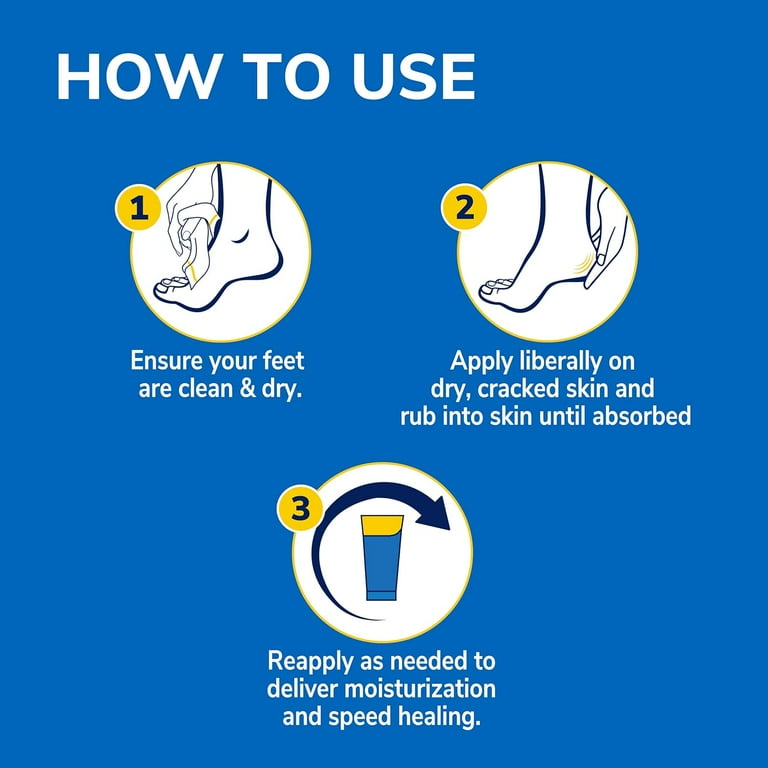 HOW TO USE

1

Ensure your feet are clean & dry.

2

Apply liberally on dry, cracked skin and rub into skin until absorbed

3

Reapply as needed to deliver moisturization and speed healing.