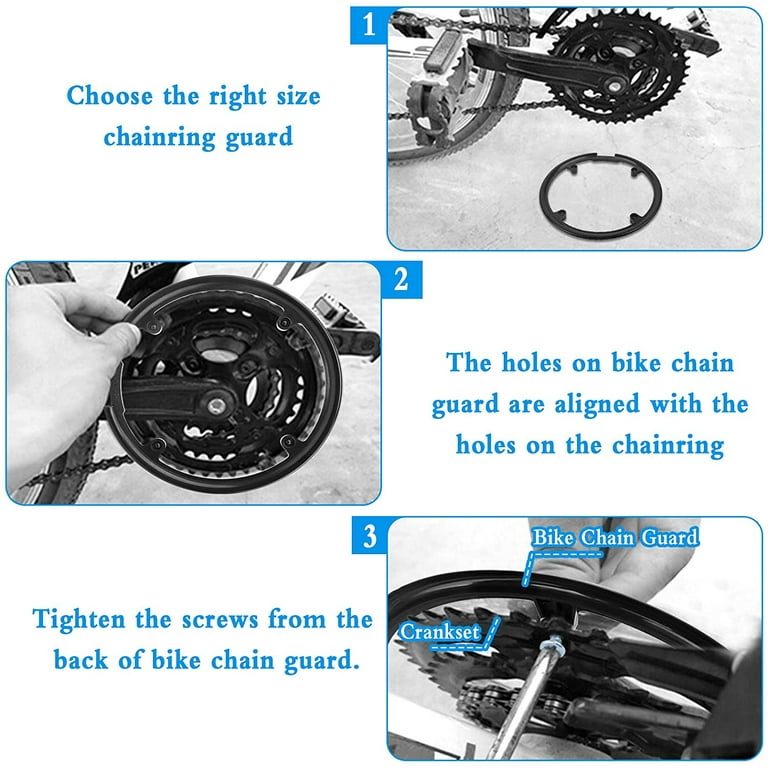 1

Choose the right size chainring guard

2

The holes on bike chain guard are aligned with the holes on the chainring

3

Bike Chain Guard

Crankset

Tighten the screws from the back of bike chain guard.