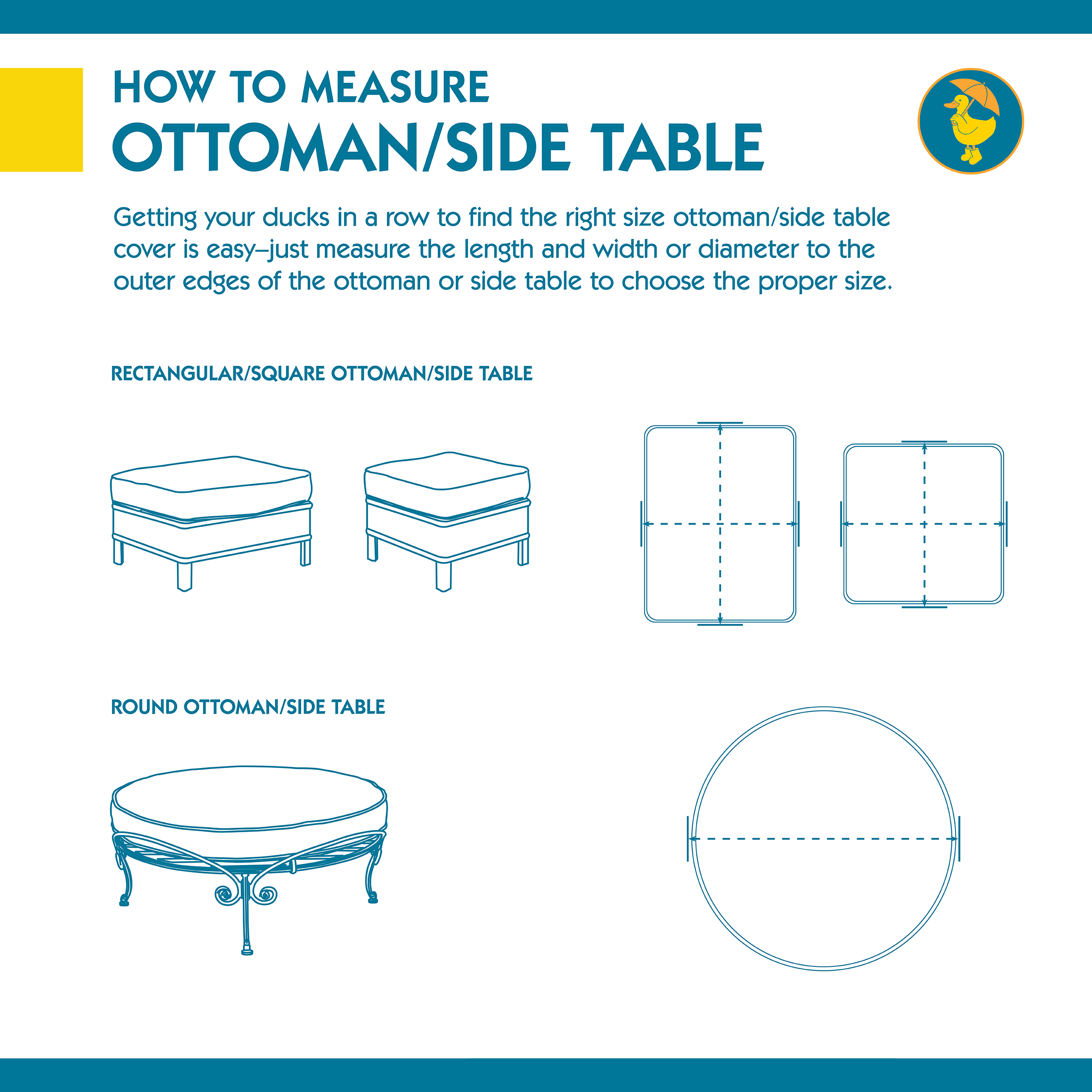 HOW TO MEASURE
OTTOMAN/SIDE TABLE

Getting your ducks in a row to find the right size ottoman/side table cover is easy–just measure the length and width or diameter to the outer edges of the ottoman or side table to choose the proper size.

RECTANGULAR/SQUARE OTTOMAN/SIDE TABLE

ROUND OTTOMAN/SIDE TABLE