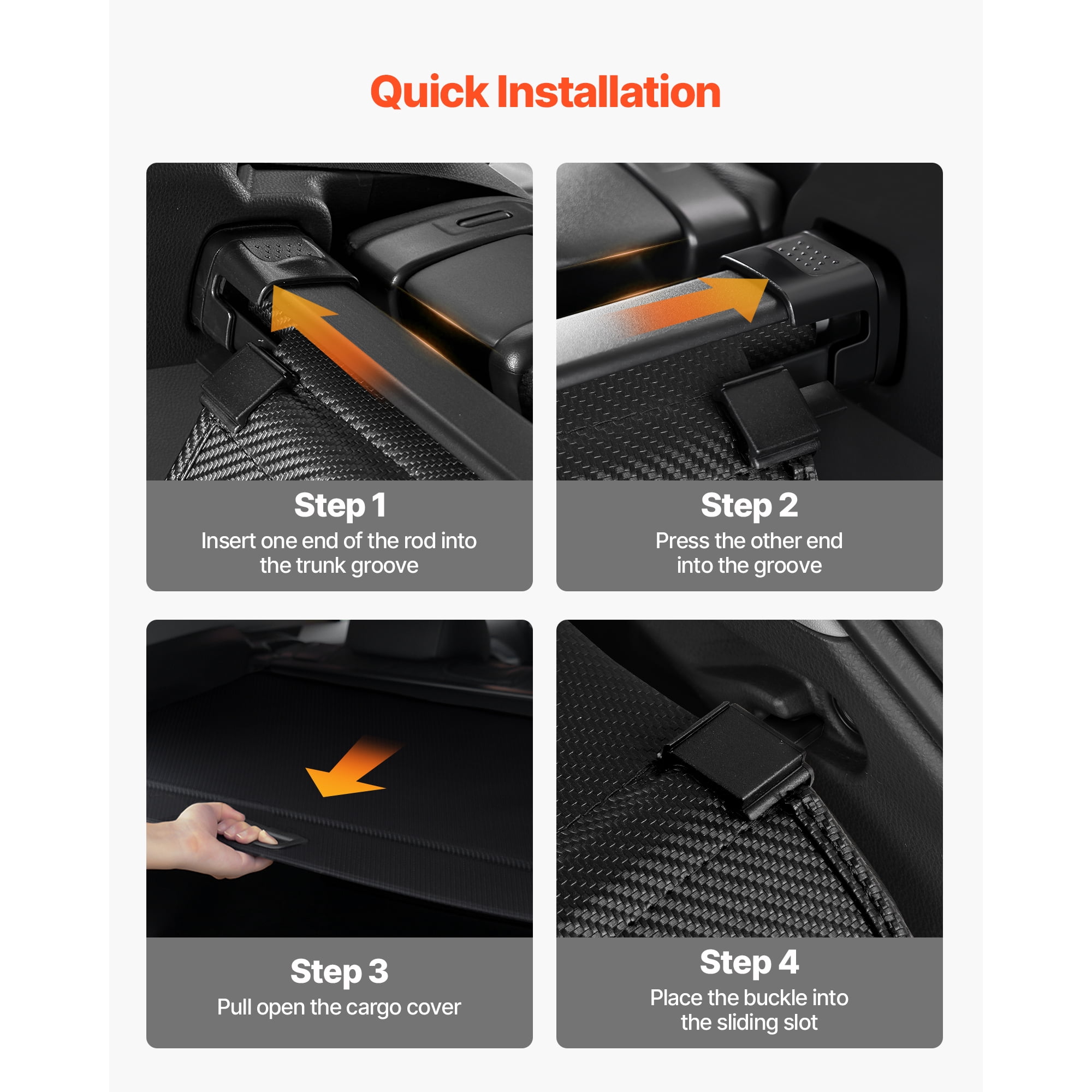 Quick Installation

Step 1
Insert one end of the rod into the trunk groove

Step 2
Press the other end into the groove

Step 3
Pull open the cargo cover

Step 4
Place the buckle into the sliding slot