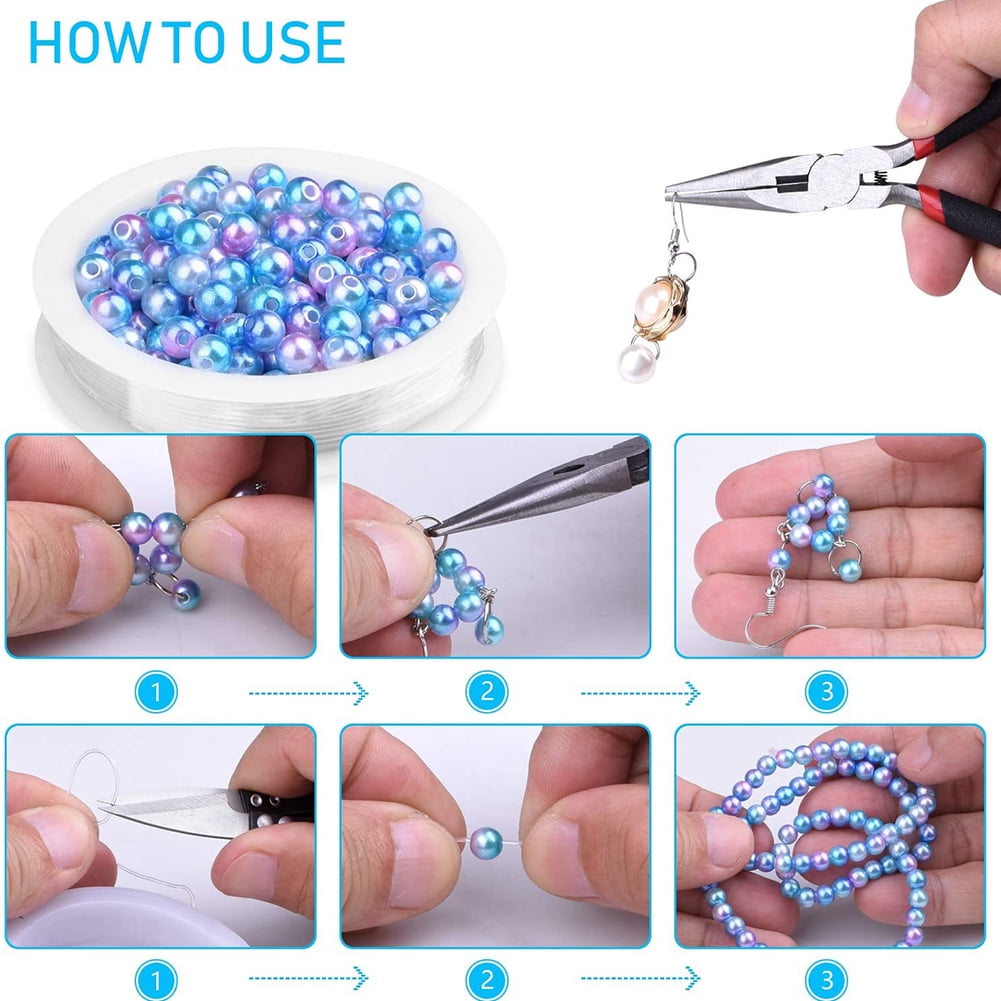 HOW TO USE

1

2

3

1

2

3