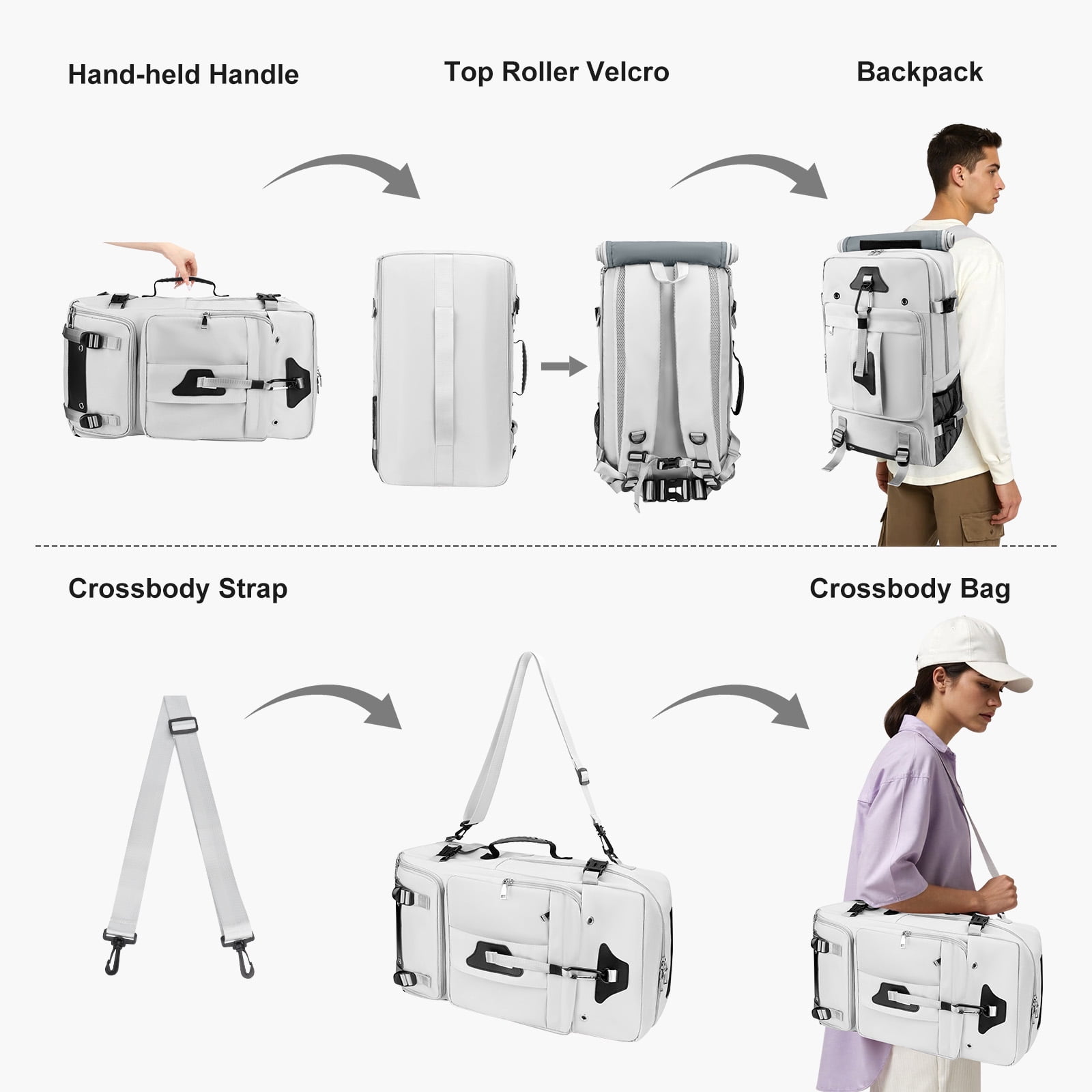 Hand-held Handle

Top Roller Velcro

Backpack

Crossbody Strap

Crossbody Bag