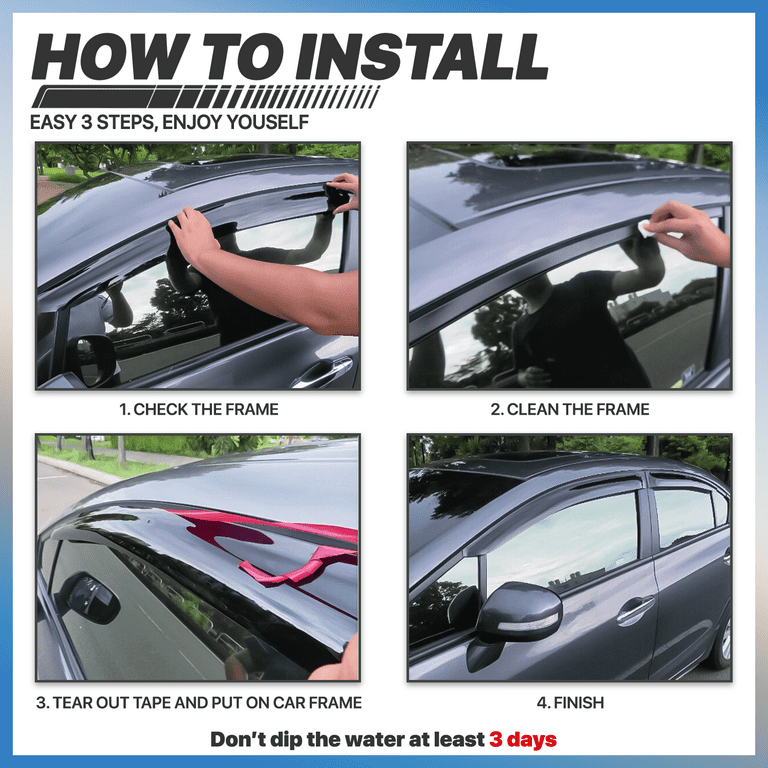 HOW TO INSTALL

EASY 3 STEPS, ENJOY YOUSELF

1. CHECK THE FRAME

2. CLEAN THE FRAME

3. TEAR OUT TAPE AND PUT ON CAR FRAME

4. FINISH

Don't dip the water at least 3 days