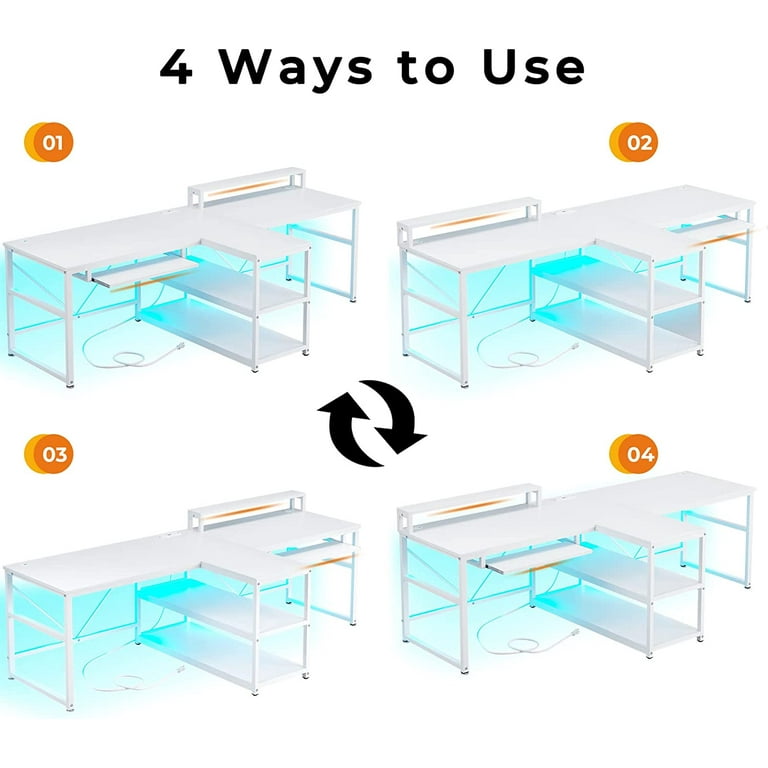 4 Ways to Use

01

02

03

04