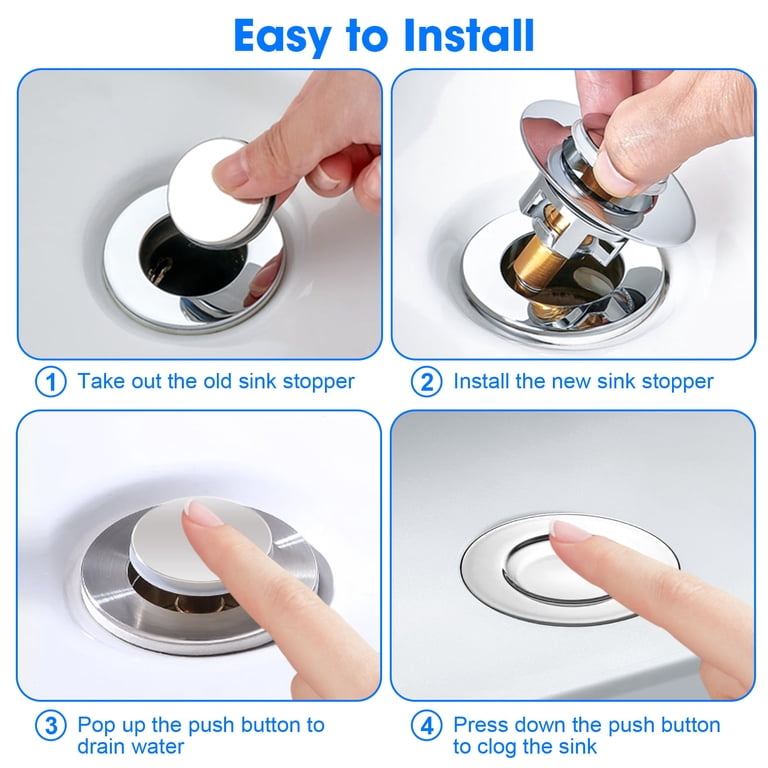 Easy to Install

1 Take out the old sink stopper

2 Install the new sink stopper

3 Pop up the push button to drain water

4 Press down the push button to clog the sink