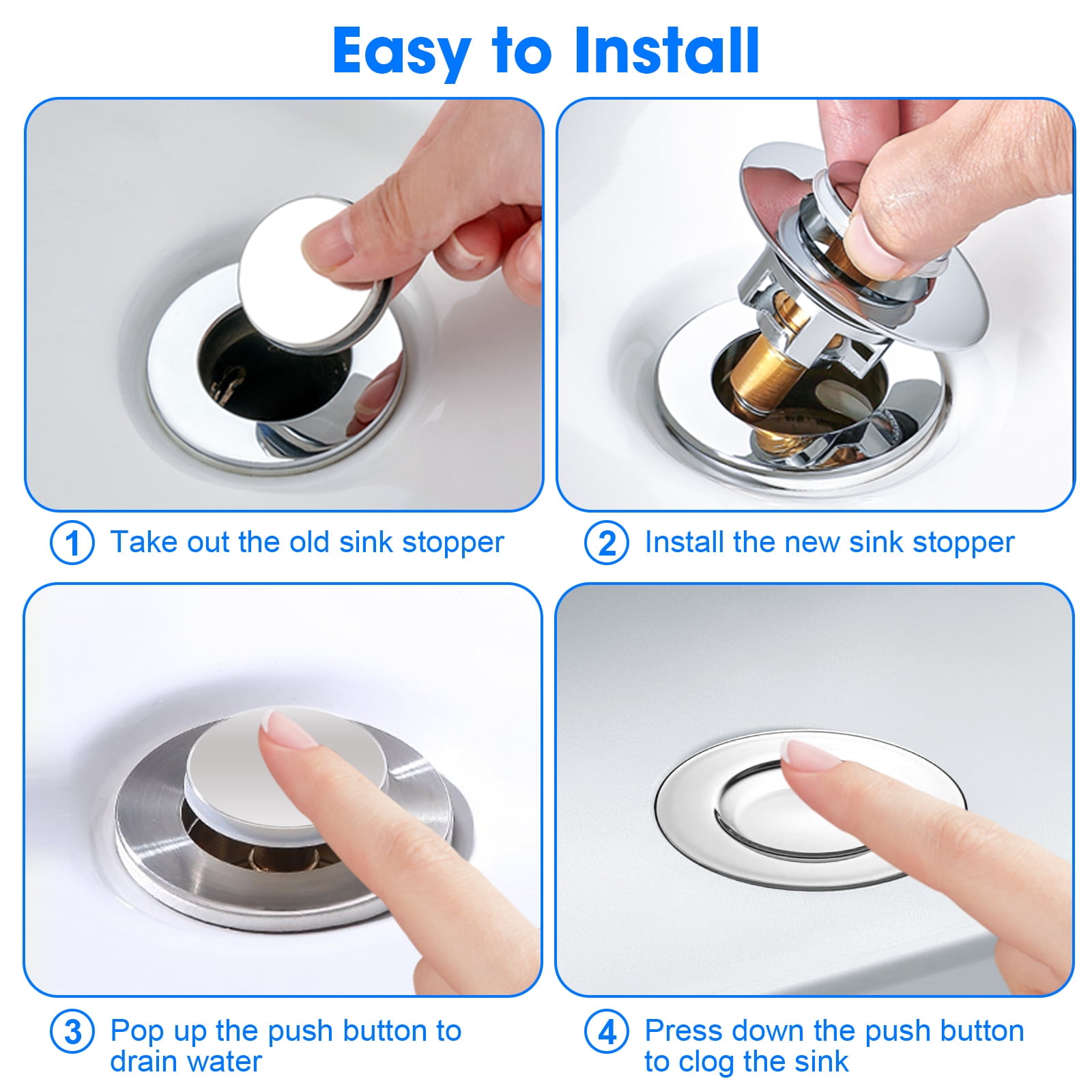 Easy to Install

1 Take out the old sink stopper

2 Install the new sink stopper

3 Pop up the push button to drain water

4 Press down the push button to clog the sink