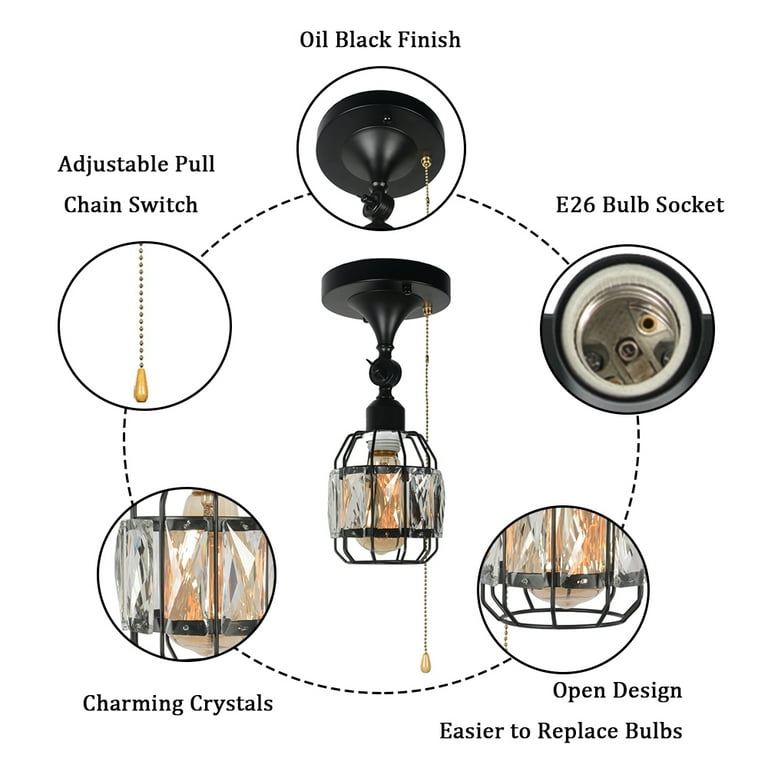 Oil Black Finish

Adjustable Pull
Chain Switch

E26 Bulb Socket

Charming Crystals

Open Design
Easier to Replace Bulbs