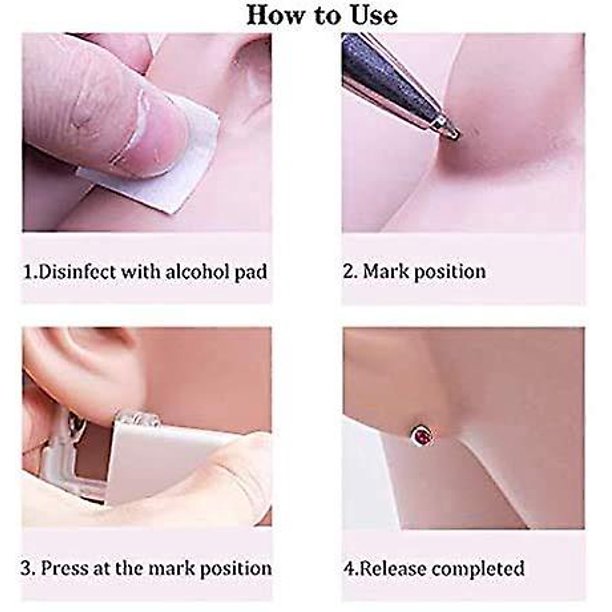 How to Use

1.Disinfect with alcohol pad

2. Mark position

3. Press at the mark position

4.Release completed