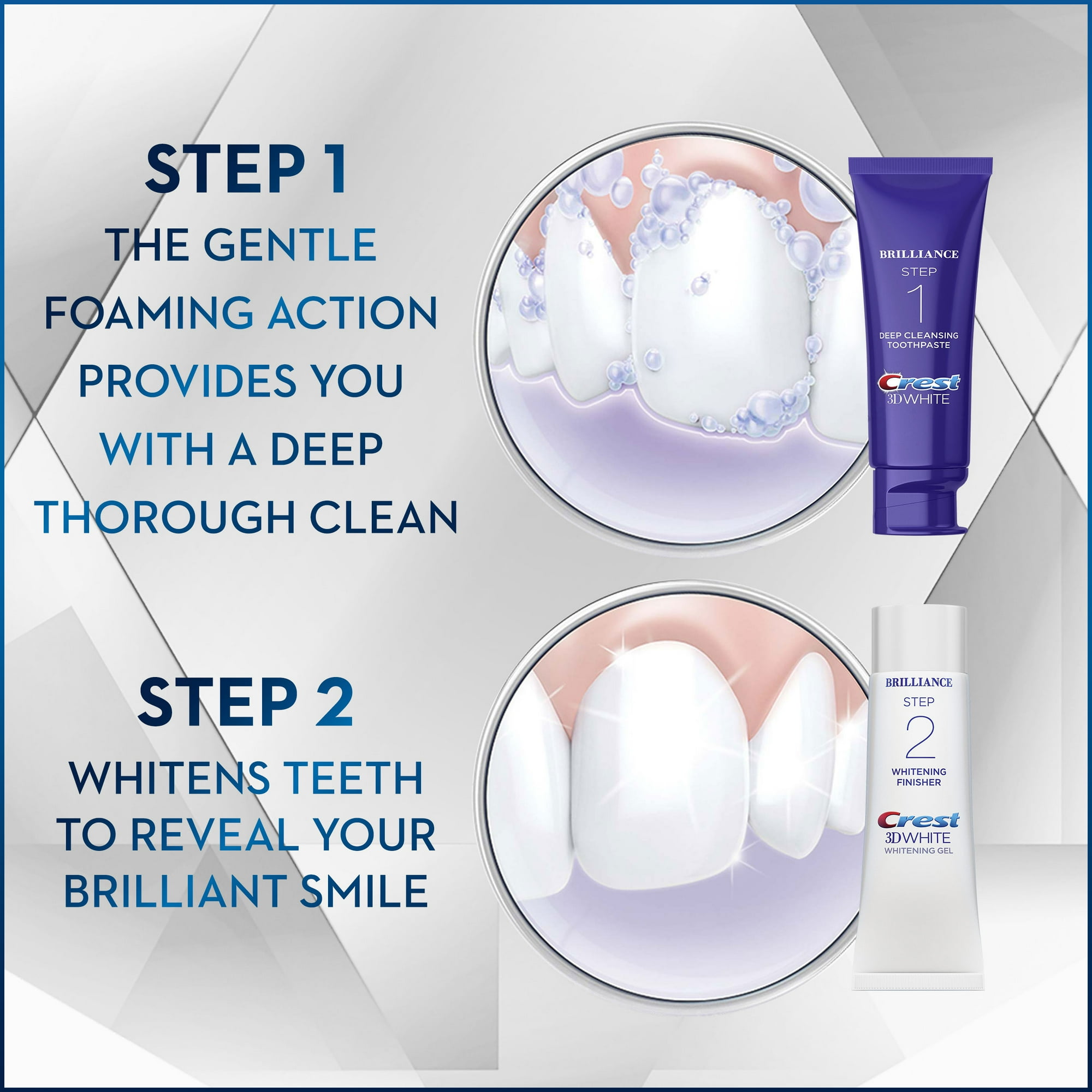 STEP 1
THE GENTLE FOAMING ACTION PROVIDES YOU WITH A DEEP THOROUGH CLEAN

BRILLIANCE
STEP
1
DEEP CLEANSING TOOTHPASTE
Crest
3D WHITE

STEP 2
WHITENS TEETH TO REVEAL YOUR BRILLIANT SMILE

BRILLIANCE
STEP
2
WHITENING FINISHER
Crest
3D WHITE
WHITENING GEL