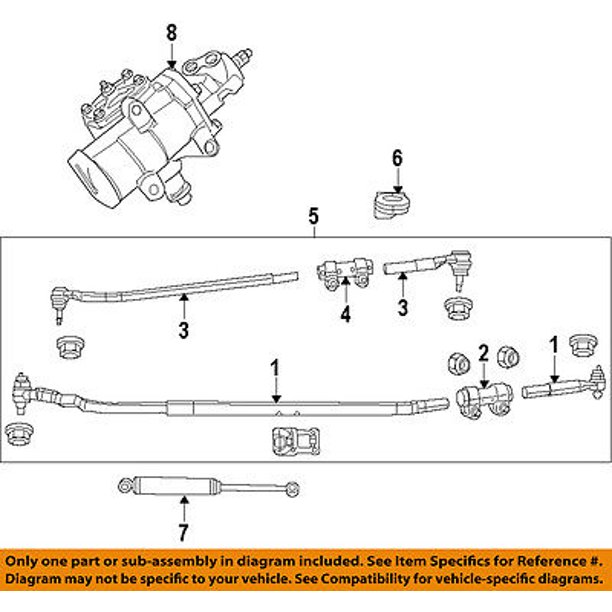 8

6

5

3

4

3

1

2

1

7

Only one part or sub-assembly in diagram included. See Item Specifics for Reference #. Diagram may not be specific to your vehicle. See Compatibility for vehicle-specific diagrams.