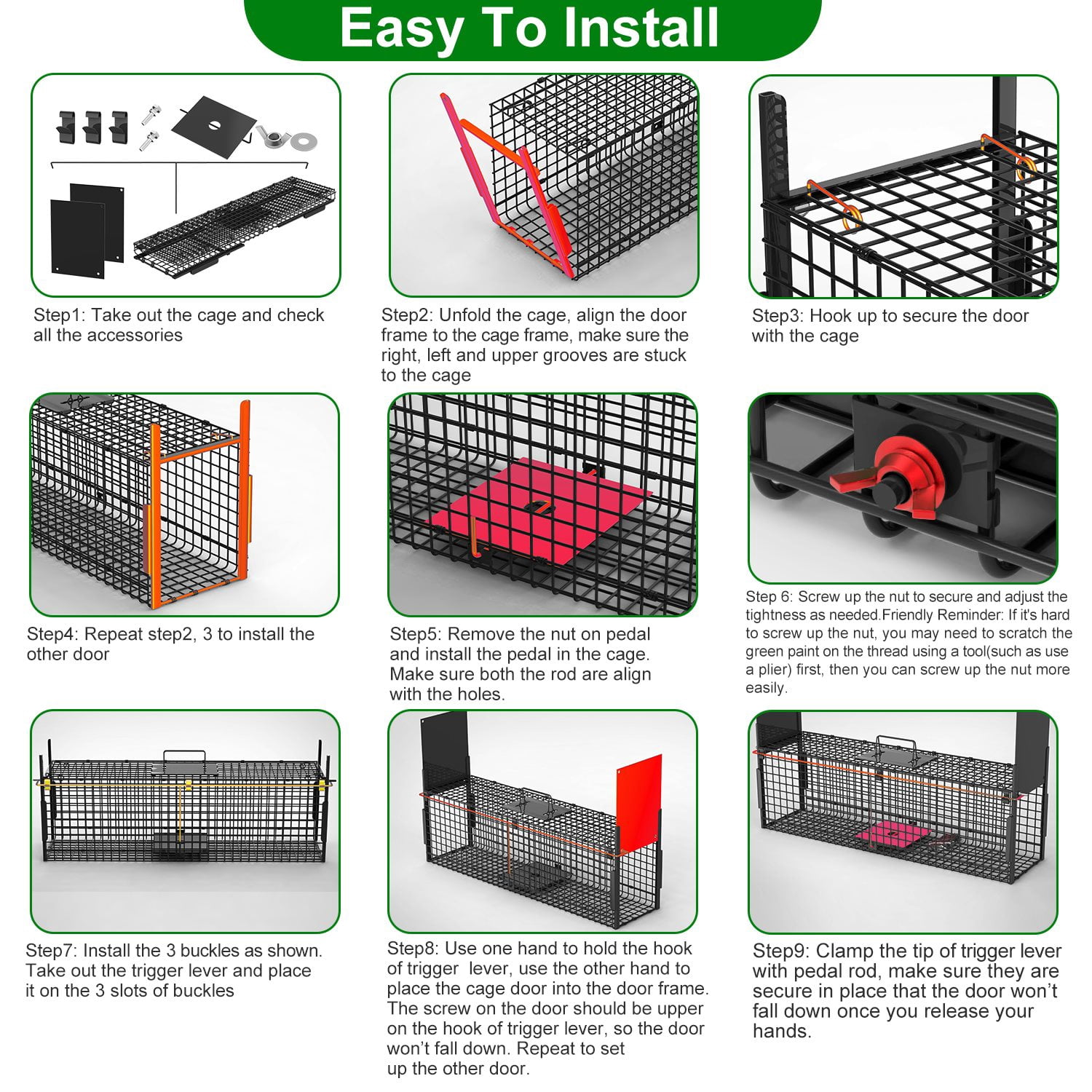 Easy To Install

Step1: Take out the cage and check all the accessories

Step2: Unfold the cage, align the door frame to the cage frame, make sure the right, left and upper grooves are stuck to the cage

Step3: Hook up to secure the door with the cage

Step4: Repeat step2, 3 to install the other door

Step5: Remove the nut on pedal and install the pedal in the cage. Make sure both the rod are align with the holes.

Step 6: Screw up the nut to secure and adjust the tightness as needed.Friendly Reminder: If it's hard to screw up the nut, you may need to scratch the green paint on the thread using a tool(such as use a plier) first, then you can screw up the nut more easily.

Step7: Install the 3 buckles as shown. Take out the trigger lever and place it on the 3 slots of buckles

Step8: Use one hand to hold the hook of trigger lever, use the other hand to place the cage door into the door frame. The screw on the door should be upper on the hook of trigger lever, so the door won't fall down. Repeat to set up the other door.

Step9: Clamp the tip of trigger lever with pedal rod, make sure they are secure in place that the door won't fall down once you release your hands.