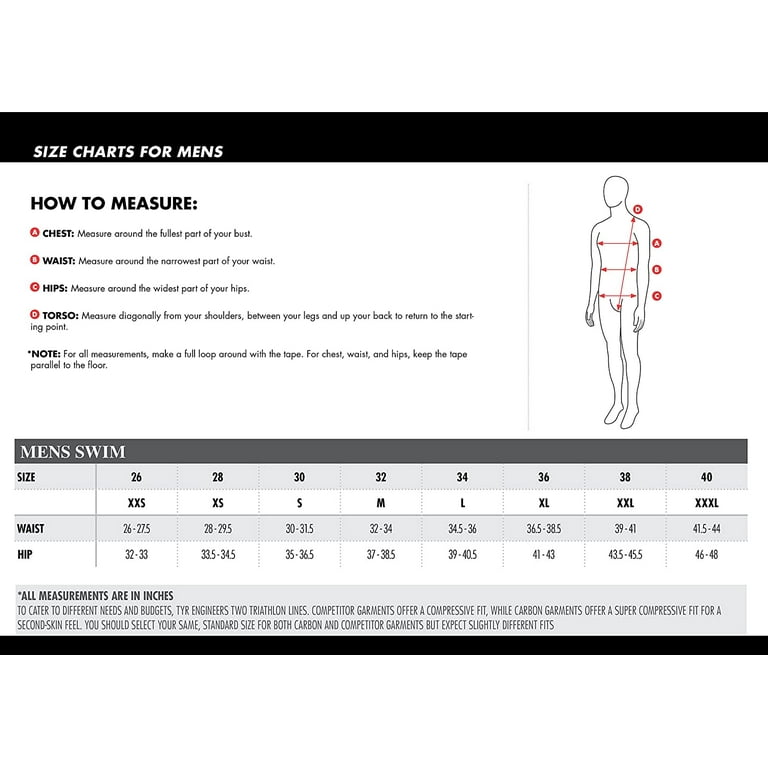 SIZE CHARTS FOR MENS

HOW TO MEASURE:

A CHEST: Measure around the fullest part of your bust.

B WAIST: Measure around the narrowest part of your waist.

C HIPS: Measure around the widest part of your hips.

D TORSO: Measure diagonally from your shoulders, between your legs and up your back to return to the starting point.

*NOTE: For all measurements, make a full loop around with the tape. For chest, waist, and hips, keep the tape parallel to the floor.

D A B C

MENS SWIM

| SIZE | 26 | 28 | 30 | 32 | 34 | 36 | 38 | 40 |
|---|---|---|---|---|---|---|---|---|
| | XXS | XS | S | M | L | XL | XXL | XXXL |
| WAIST | 26 - 27.5 | 28 - 29.5 | 30 - 31.5 | 32 - 34 | 34.5 - 36 | 36.5 - 38.5 | 39 - 41 | 41.5 - 44 |
| HIP | 32 - 33 | 33.5 - 34.5 | 35 - 36.5 | 37 - 38.5 | 39 - 40.5 | 41 - 43 | 43.5 - 45.5 | 46 - 48 |

*ALL MEASUREMENTS ARE IN INCHES
TO CATER TO DIFFERENT NEEDS AND BUDGETS, TYR ENGINEERS TWO TRIATHLON LINES. COMPETITOR GARMENTS OFFER A COMPRESSIVE FIT, WHILE CARBON GARMENTS OFFER A SUPER COMPRESSIVE FIT FOR A SECOND-SKIN FEEL. YOU SHOULD SELECT YOUR SAME, STANDARD SIZE FOR BOTH CARBON AND COMPETITOR GARMENTS BUT EXPECT SLIGHTLY DIFFERENT FITS