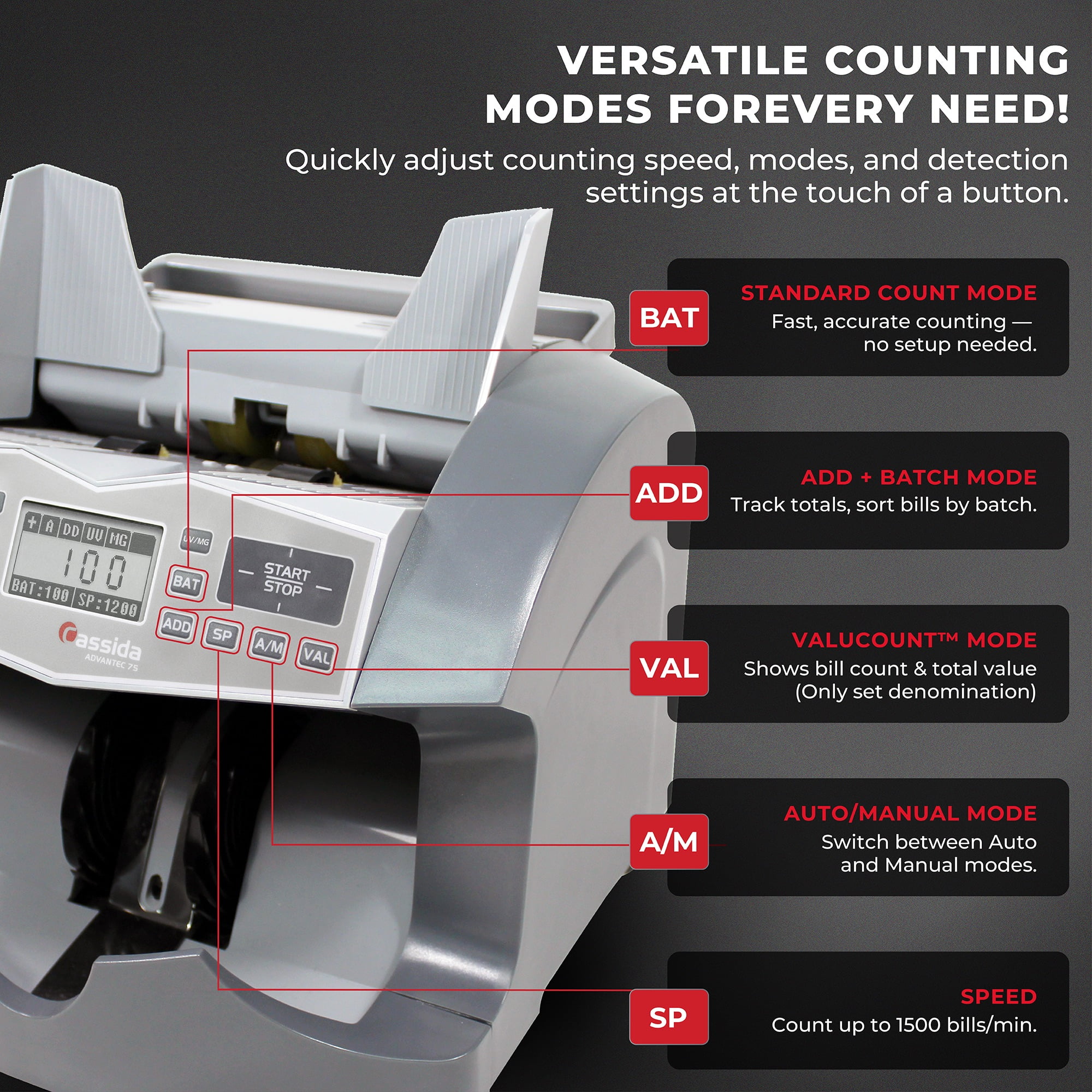 VERSATILE COUNTING MODES FOREVERY NEED!

Quickly adjust counting speed, modes, and detection settings at the touch of a button.

+ A DD UV MG
100
BAT:100 SP:1200

UV/MG
BAT
START STOP
ADD SP A/M VAL

Cassida
ADVANTEC 75

BAT
STANDARD COUNT MODE
Fast, accurate counting — no setup needed.

ADD
ADD + BATCH MODE
Track totals, sort bills by batch.

VAL
VALUCOUNT™ MODE
Shows bill count & total value (Only set denomination)

A/M
AUTO/MANUAL MODE
Switch between Auto and Manual modes.

SP
SPEED
Count up to 1500 bills/min.