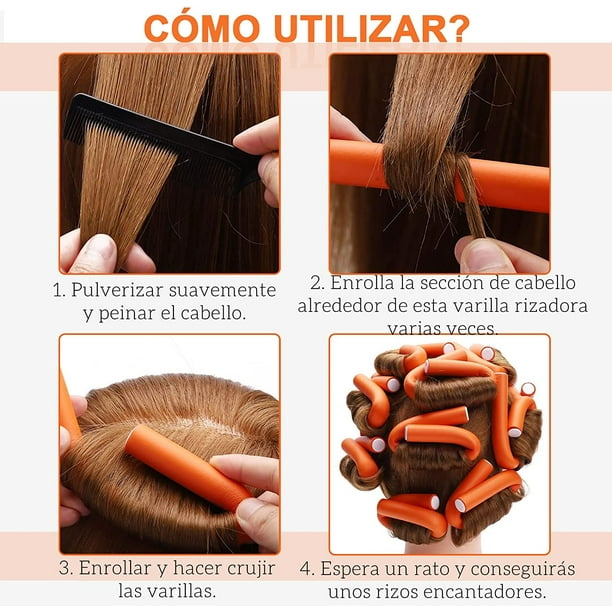 CÓMO UTILIZAR?

1. Pulverizar suavemente y peinar el cabello.

2. Enrolla la sección de cabello alrededor de esta varilla rizadora varias veces.

3. Enrollar y hacer crujir las varillas.

4. Espera un rato y conseguirás unos rizos encantadores.