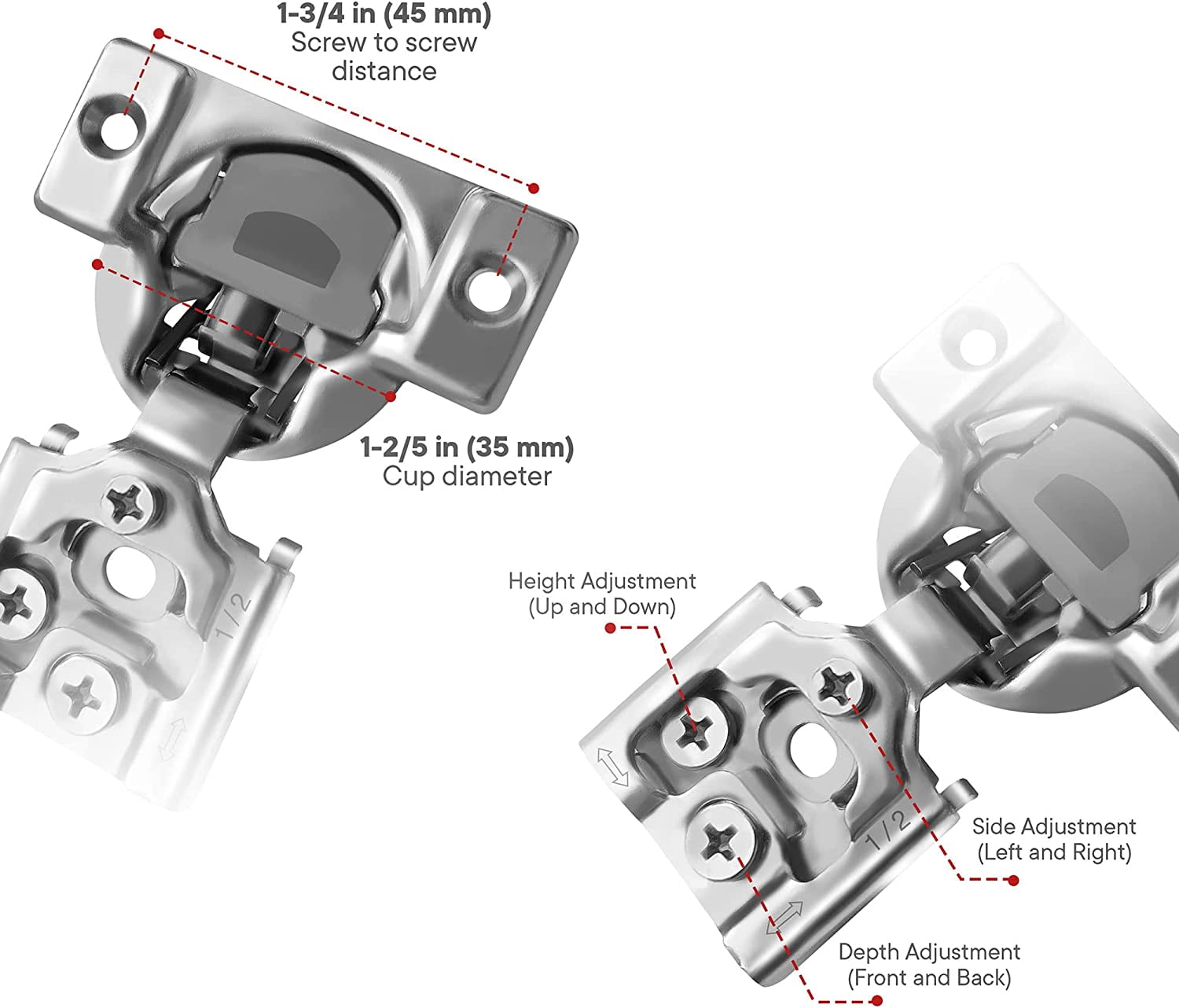 1-3/4 in (45 mm)
Screw to screw distance

1-2/5 in (35 mm)
Cup diameter

1/2

Height Adjustment
(Up and Down)

1/2

Side Adjustment
(Left and Right)

Depth Adjustment
(Front and Back)