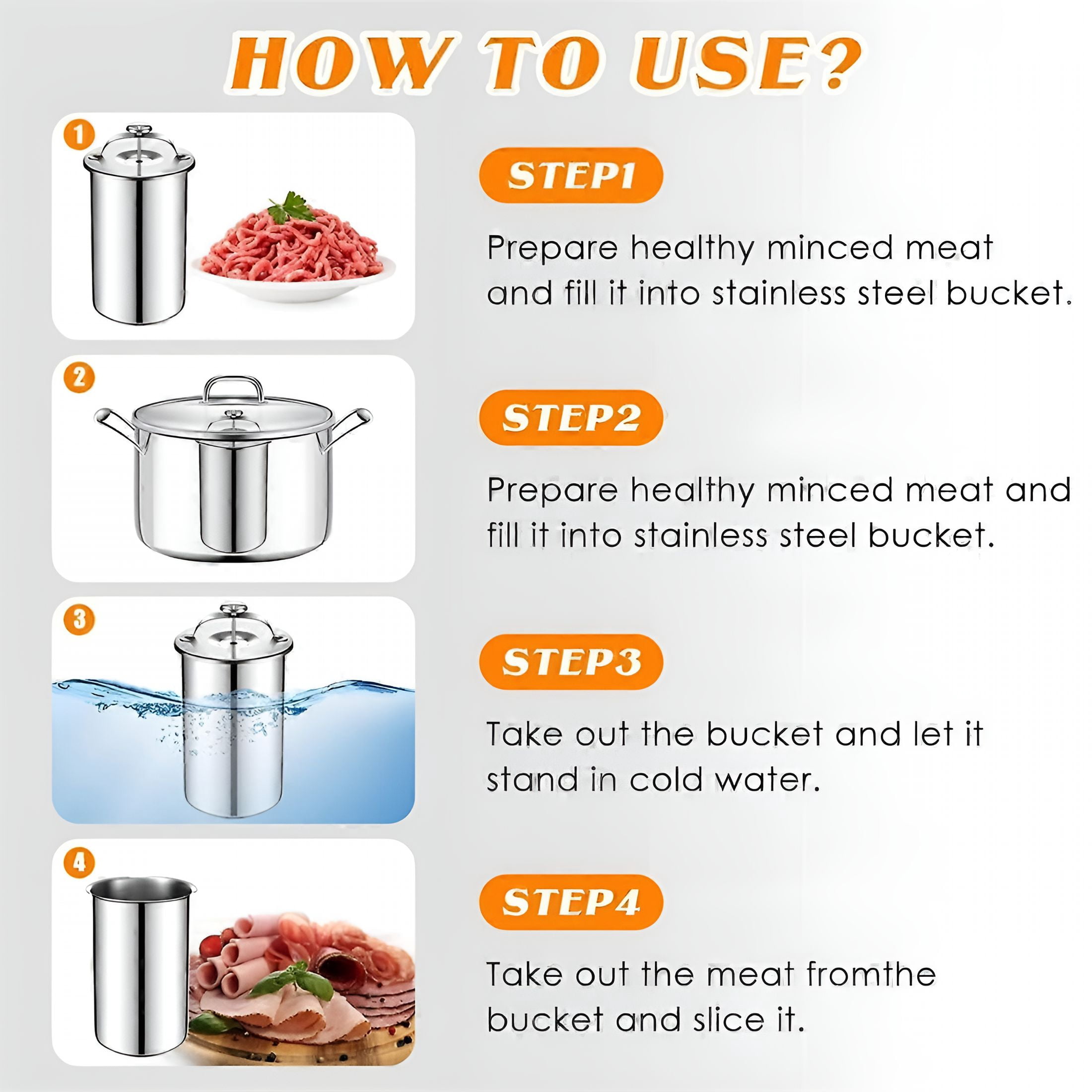 HOW TO USE?

1

STEP1

Prepare healthy minced meat and fill it into stainless steel bucket.

2

STEP2

Prepare healthy minced meat and fill it into stainless steel bucket.

3

STEP3

Take out the bucket and let it stand in cold water.

4

STEP4

Take out the meat fromthe bucket and slice it.