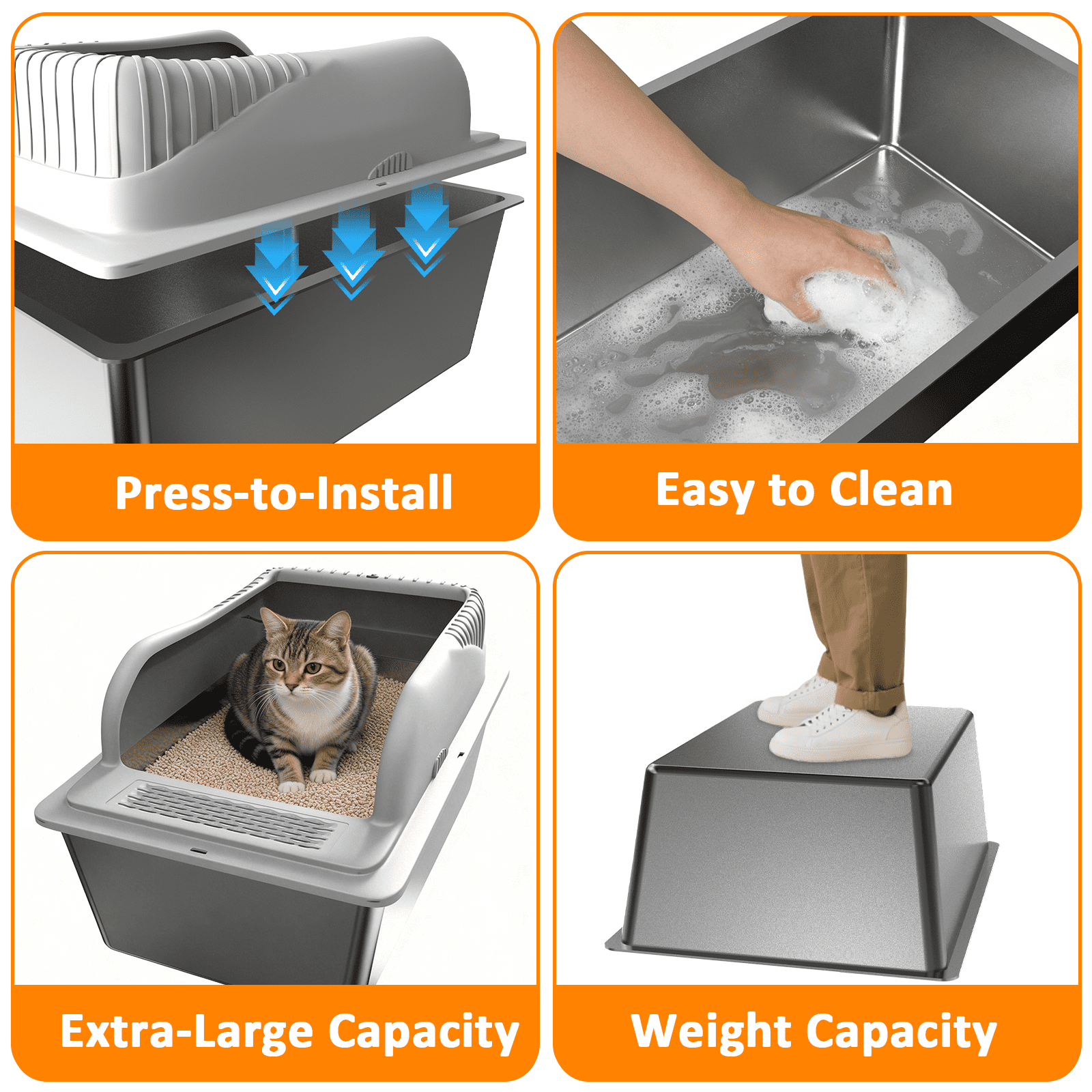 Press-to-Install

Easy to Clean

Extra-Large Capacity

Weight Capacity