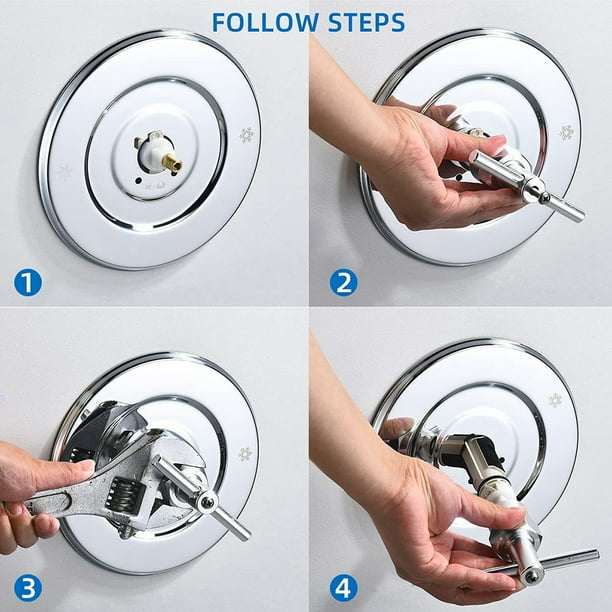 FOLLOW STEPS

1

2

3

4