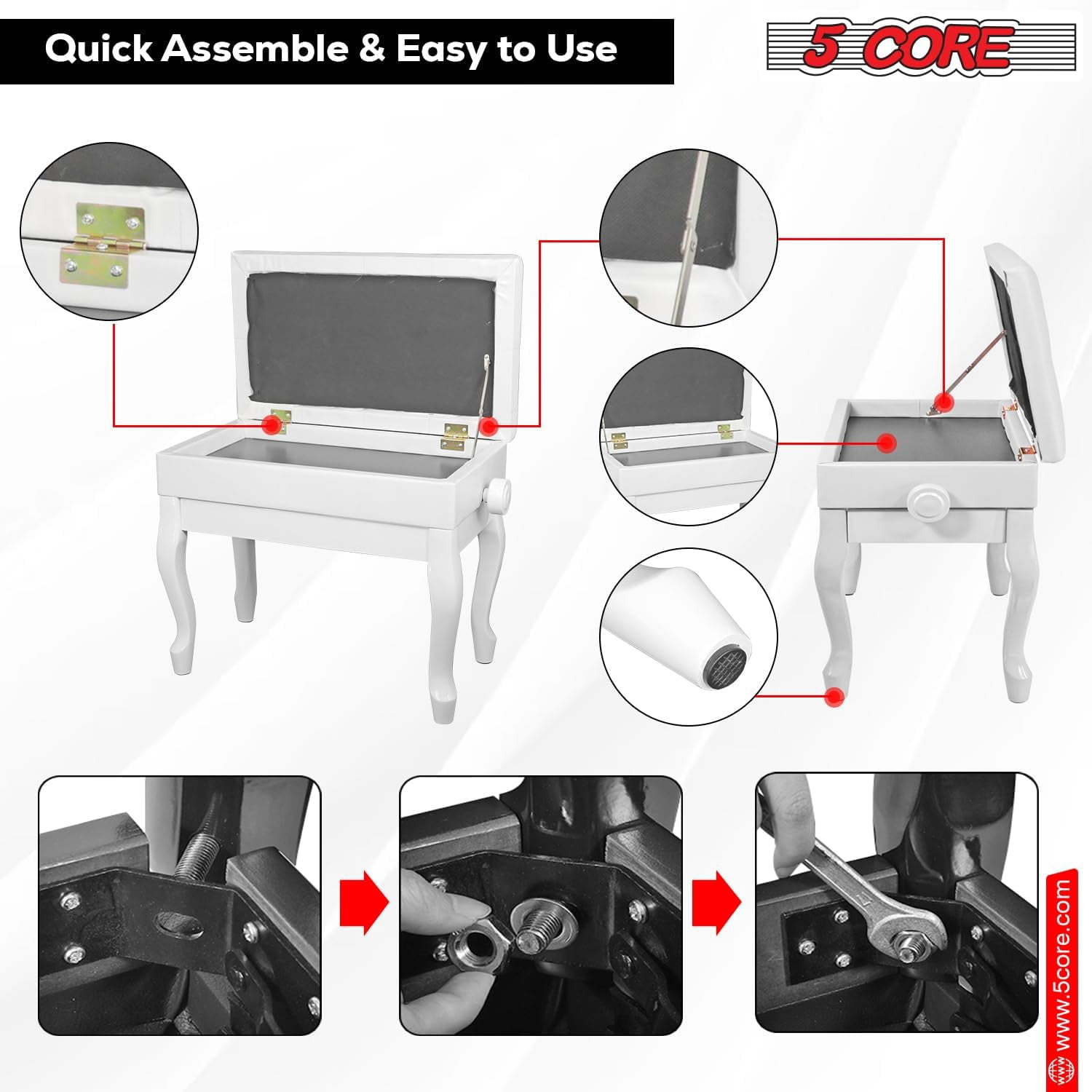 Quick Assemble & Easy to Use

5 CORE

www.5core.com