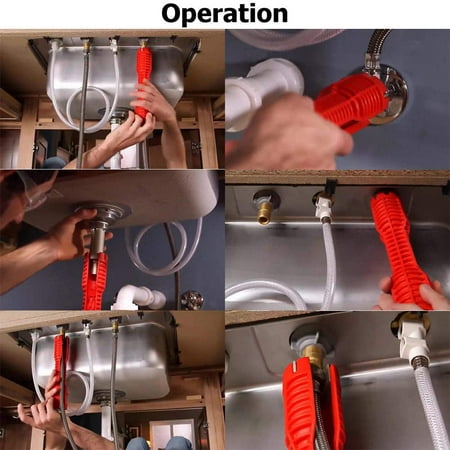 Operation