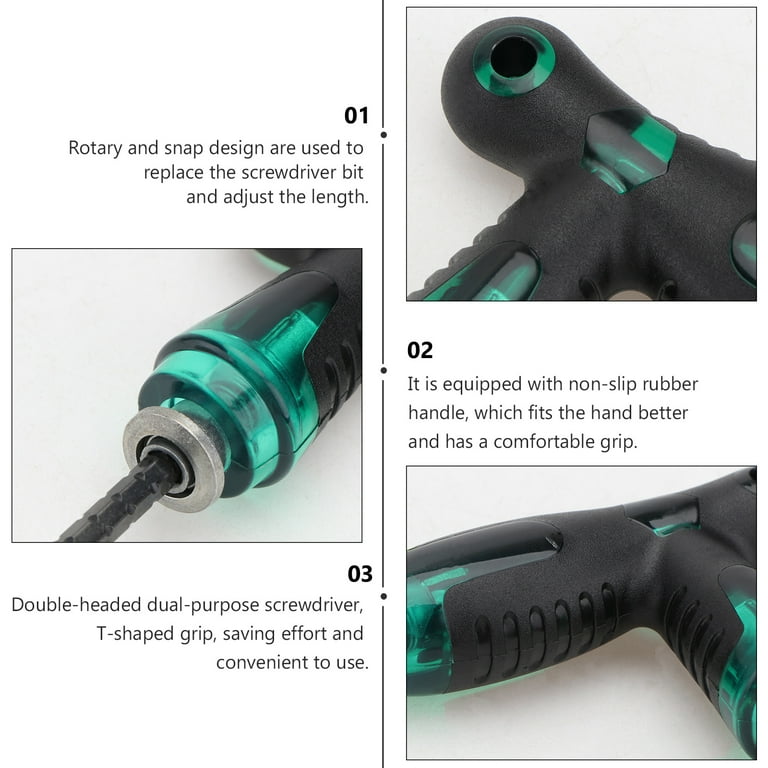 01
Rotary and snap design are used to replace the screwdriver bit and adjust the length.

02
It is equipped with non-slip rubber handle, which fits the hand better and has a comfortable grip.

03
Double-headed dual-purpose screwdriver, T-shaped grip, saving effort and convenient to use.