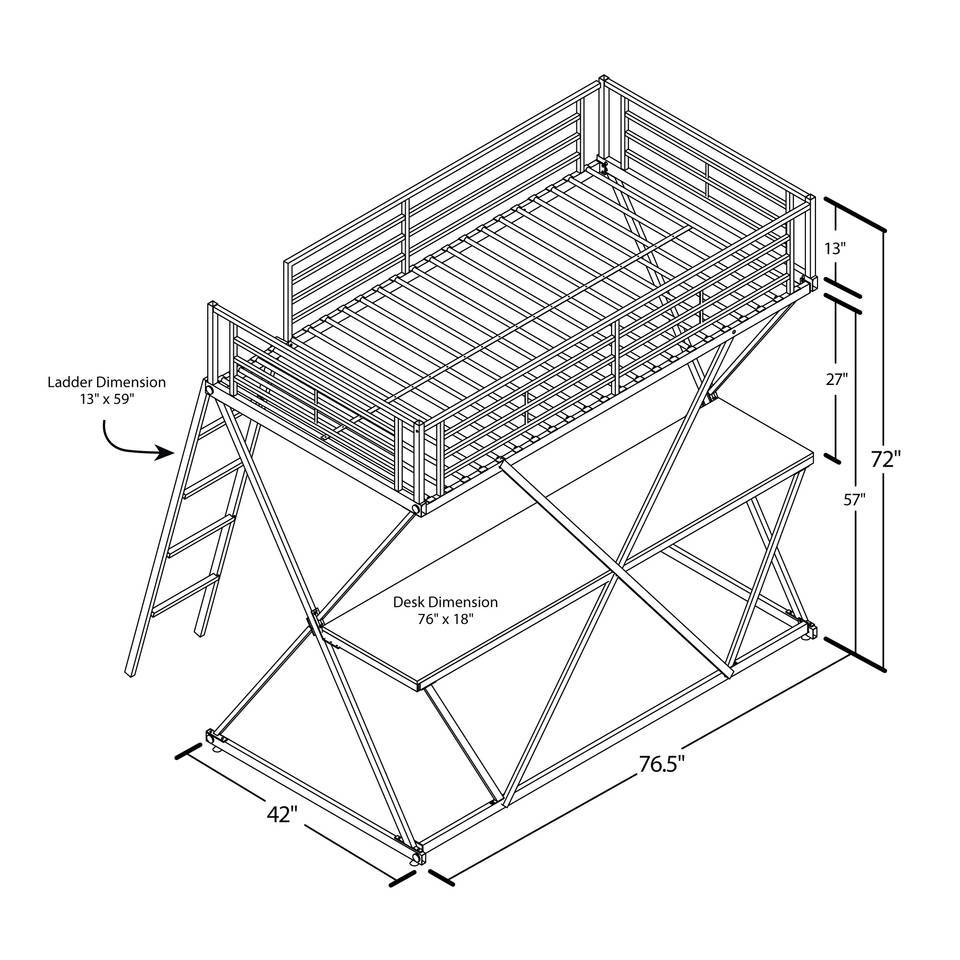 Ladder Dimension
13" x 59"

13"

27"

72"

57"

Desk Dimension
76" x 18"

76.5"

42"