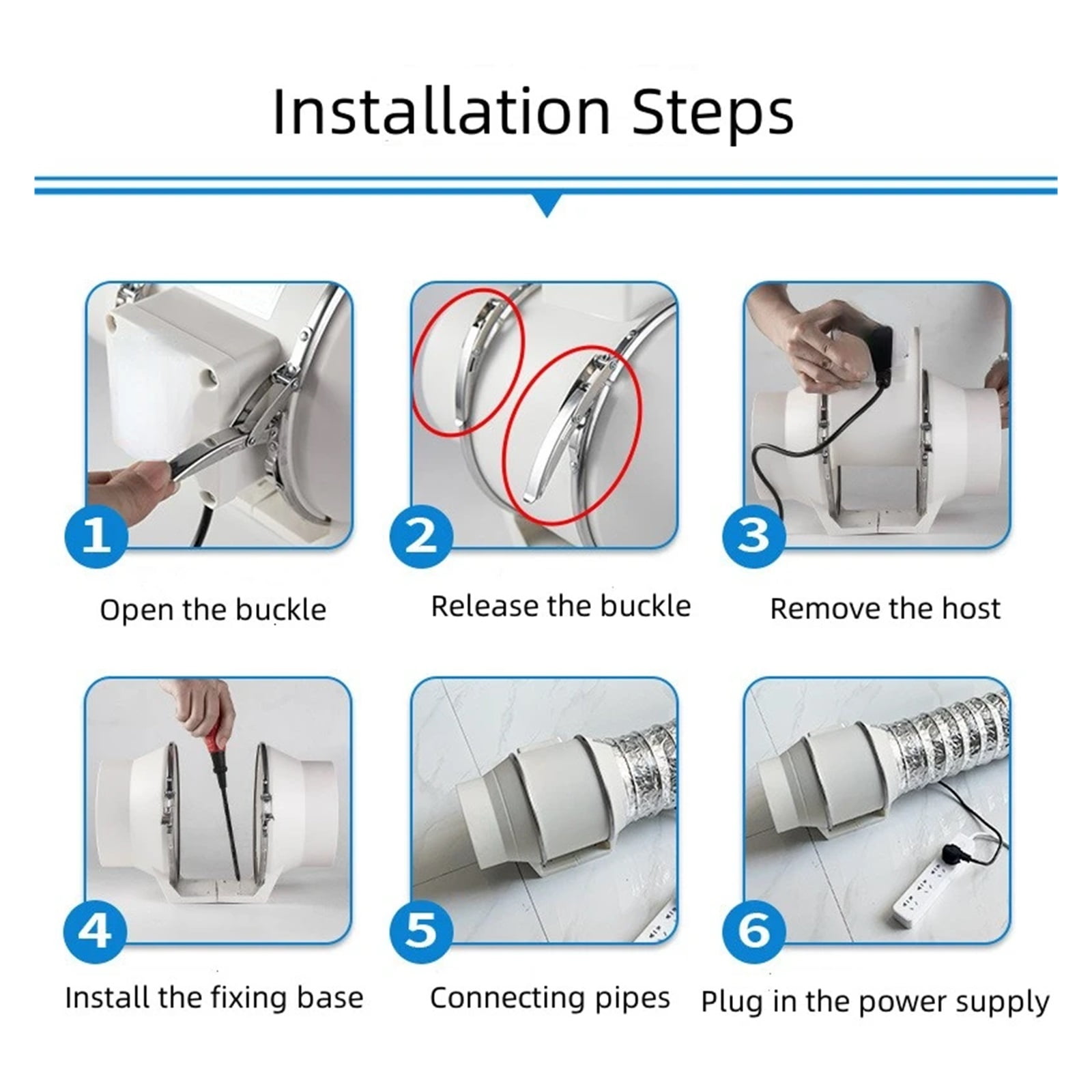 Installation Steps

1

Open the buckle

2

Release the buckle

3

Remove the host

4

Install the fixing base

5

Connecting pipes

6

Plug in the power supply