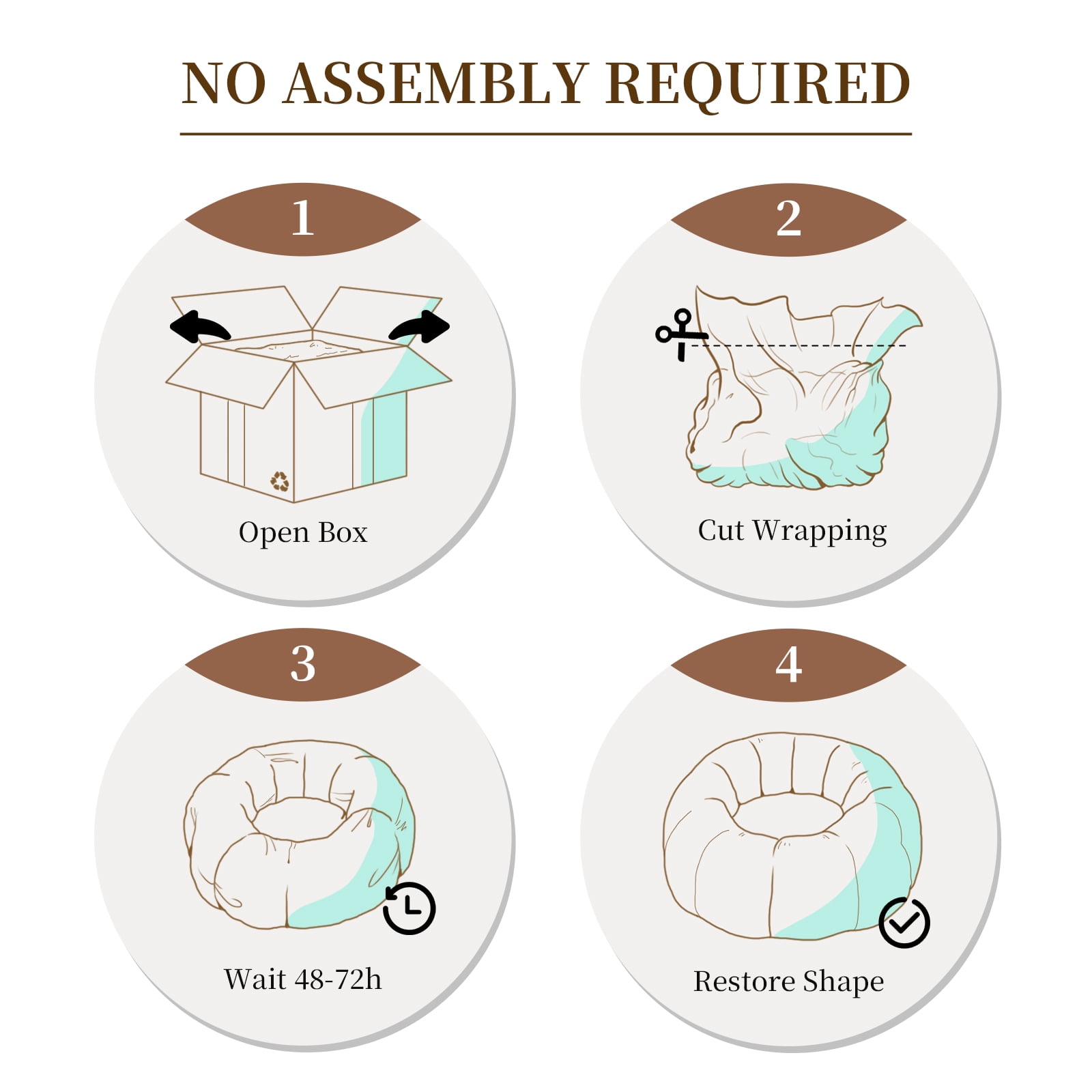 NO ASSEMBLY REQUIRED

1

Open Box

2

Cut Wrapping

3

Wait 48-72h

4

Restore Shape