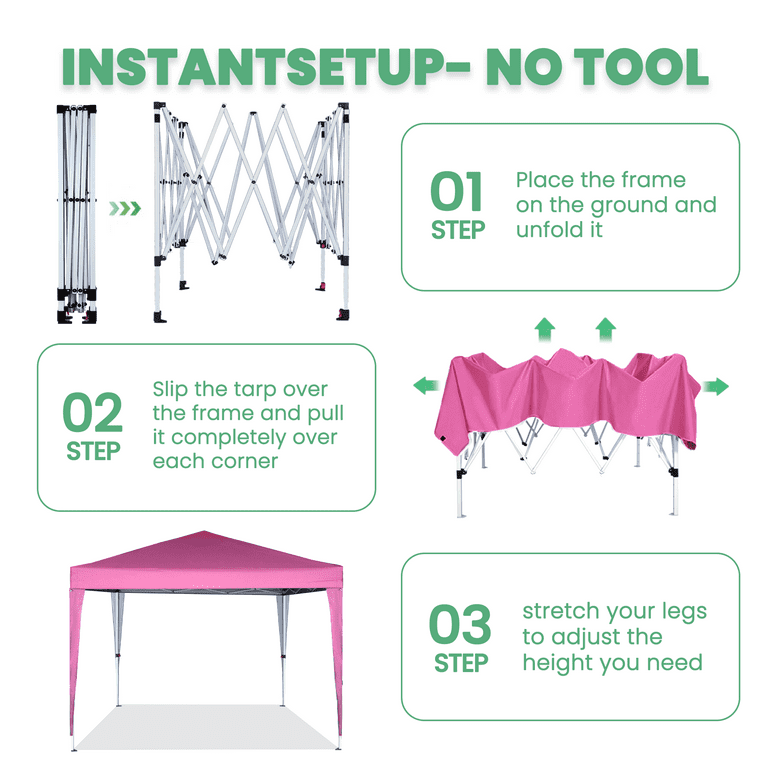 INSTANTSETUP- NO TOOL

01
STEP
Place the frame on the ground and unfold it

02
STEP
Slip the tarp over the frame and pull it completely over each corner

03
STEP
stretch your legs to adjust the height you need