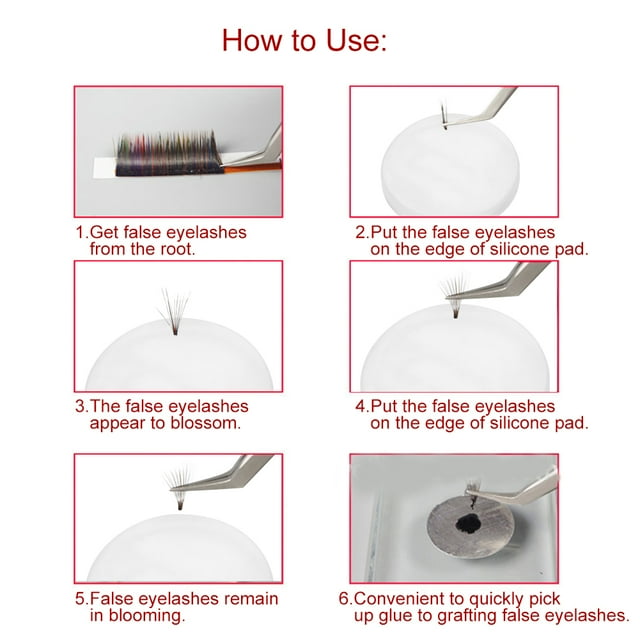 How to Use:

1.Get false eyelashes from the root.

2.Put the false eyelashes on the edge of silicone pad.

3.The false eyelashes appear to blossom.

4.Put the false eyelashes on the edge of silicone pad.

5.False eyelashes remain in blooming.

6.Convenient to quickly pick up glue to grafting false eyelashes.