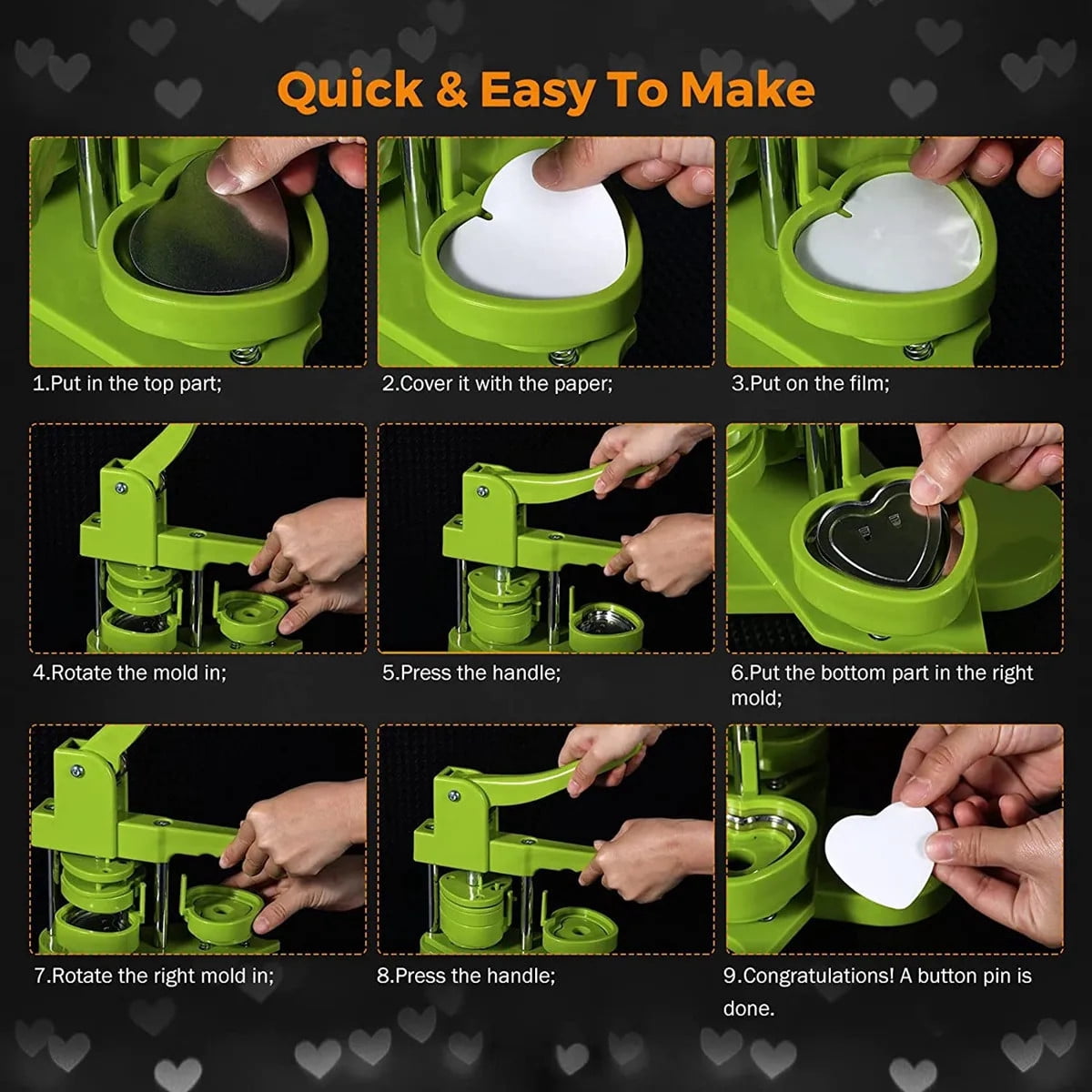 Quick & Easy To Make

1.Put in the top part;

2.Cover it with the paper;

3.Put on the film;

4.Rotate the mold in;

5.Press the handle;

6.Put the bottom part in the right mold;

7.Rotate the right mold in;

8.Press the handle;

9.Congratulations! A button pin is done.