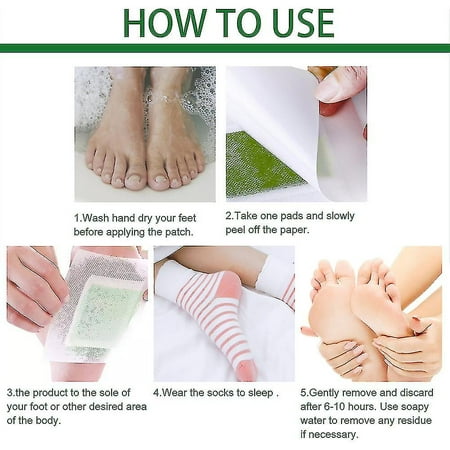 HOW TO USE

1.Wash hand dry your feet before applying the patch.

2.Take one pads and slowly peel off the paper.

3.the product to the sole of your foot or other desired area of the body.

4.Wear the socks to sleep .

5.Gently remove and discard after 6-10 hours. Use soapy water to remove any residue if necessary.