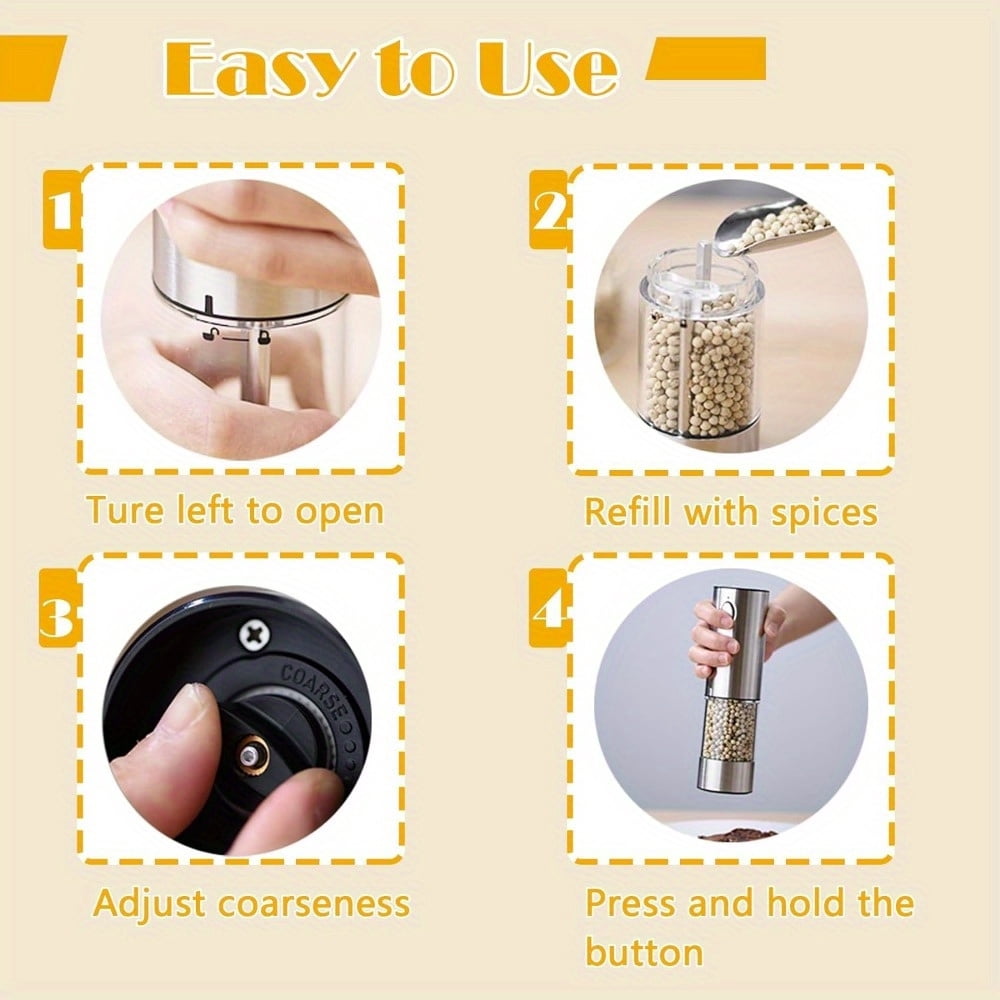 Easy to Use

1

Ture left to open

2

Refill with spices

3

COARSE

Adjust coarseness

4

Press and hold the button