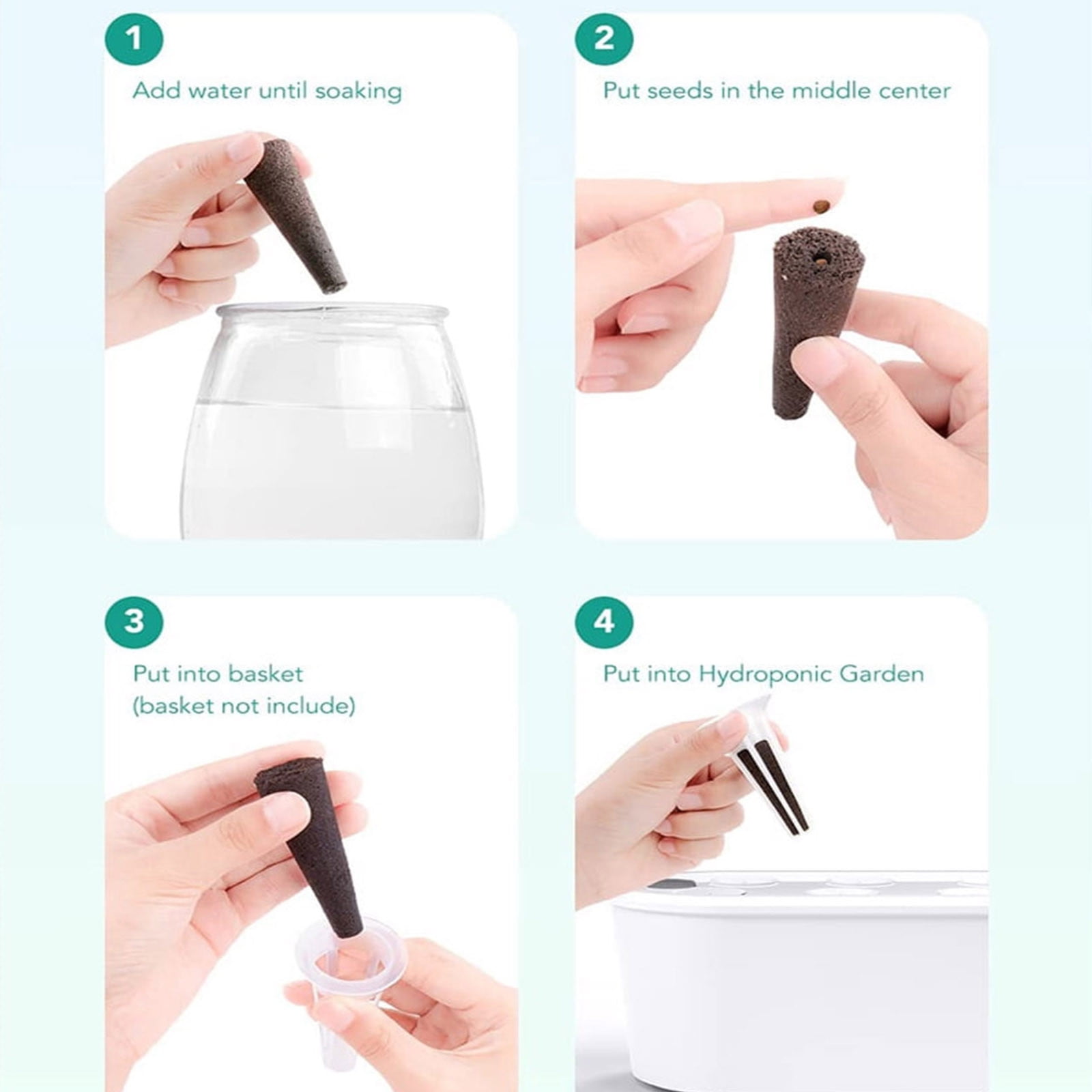 1

Add water until soaking

2

Put seeds in the middle center

3

Put into basket
(basket not include)

4

Put into Hydroponic Garden