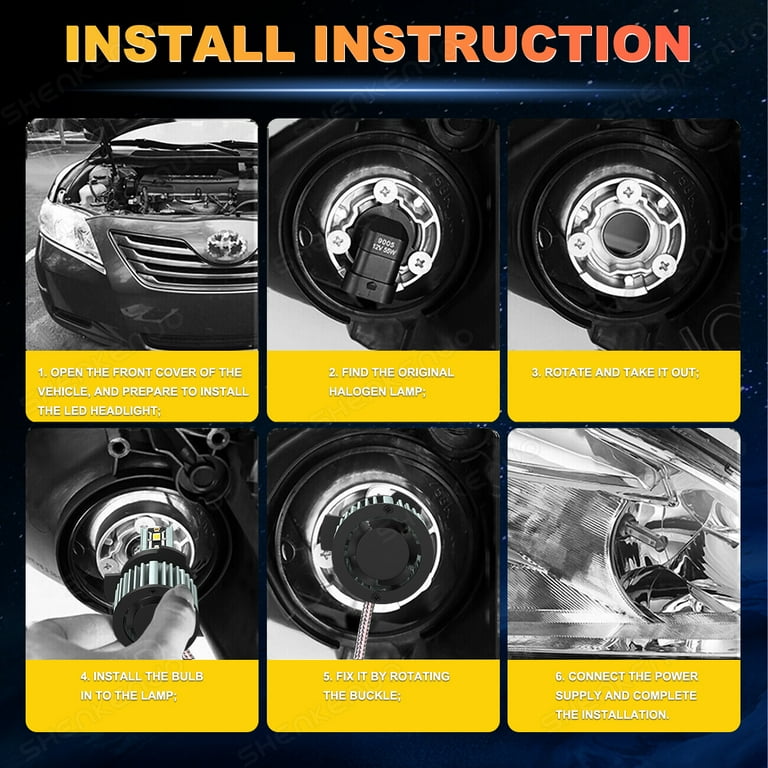 INSTALL INSTRUCTION

9005
12V 65W

1. OPEN THE FRONT COVER OF THE VEHICLE, AND PREPARE TO INSTALL THE LED HEADLIGHT;

2. FIND THE ORIGINAL HALOGEN LAMP;

3. ROTATE AND TAKE IT OUT;

4. INSTALL THE BULB IN TO THE LAMP;

5. FIX IT BY ROTATING THE BUCKLE;

6. CONNECT THE POWER SUPPLY AND COMPLETE THE INSTALLATION.

SHENKENUO