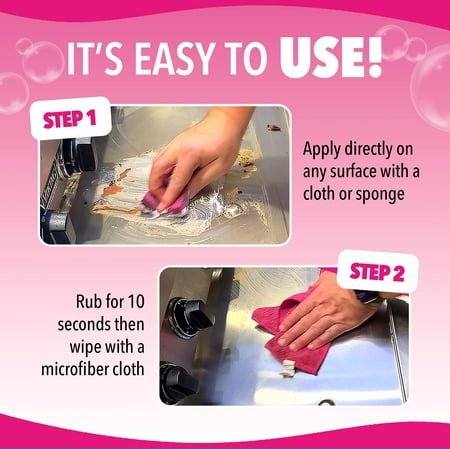 IT'S EASY TO USE!

STEP 1

Apply directly on any surface with a cloth or sponge

STEP 2

Rub for 10 seconds then wipe with a microfiber cloth