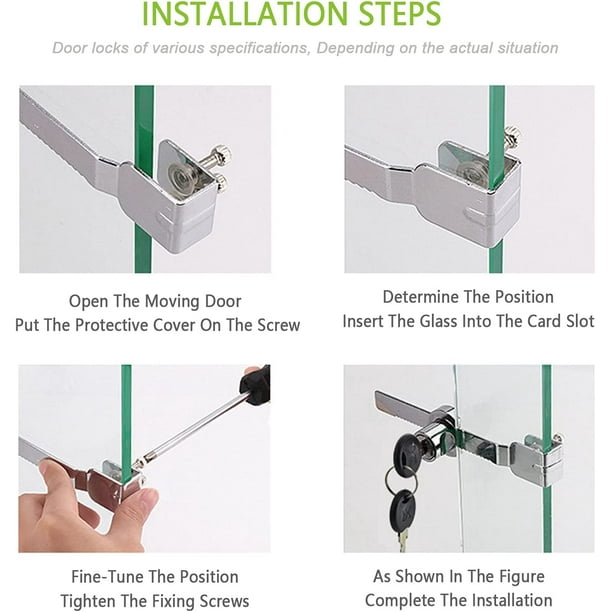 INSTALLATION STEPS

Door locks of various specifications, Depending on the actual situation

Open The Moving Door
Put The Protective Cover On The Screw

Determine The Position
Insert The Glass Into The Card Slot

Fine-Tune The Position
Tighten The Fixing Screws

As Shown In The Figure
Complete The Installation