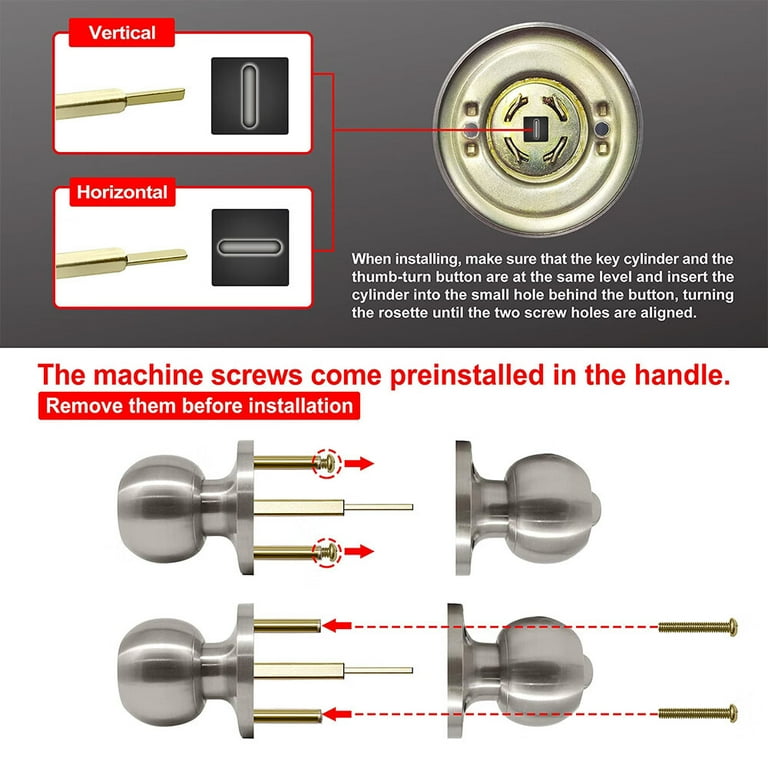 Vertical

Horizontal

When installing, make sure that the key cylinder and the thumb-turn button are at the same level and insert the cylinder into the small hole behind the button, turning the rosette until the two screw holes are aligned.

The machine screws come preinstalled in the handle.

Remove them before installation