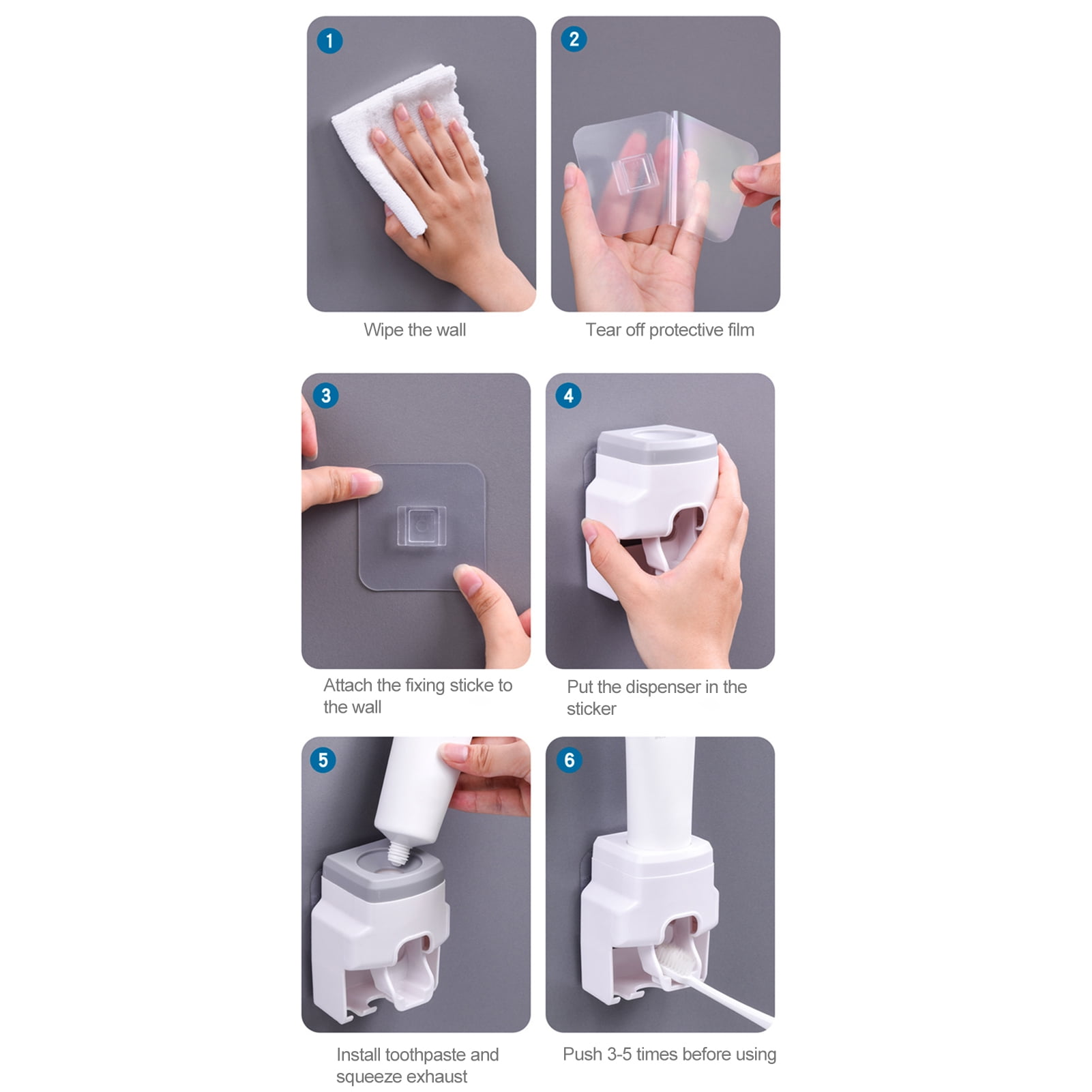 1

Wipe the wall

2

Tear off protective film

3

Attach the fixing sticke to the wall

4

Put the dispenser in the sticker

5

Install toothpaste and squeeze exhaust

6

Push 3-5 times before using