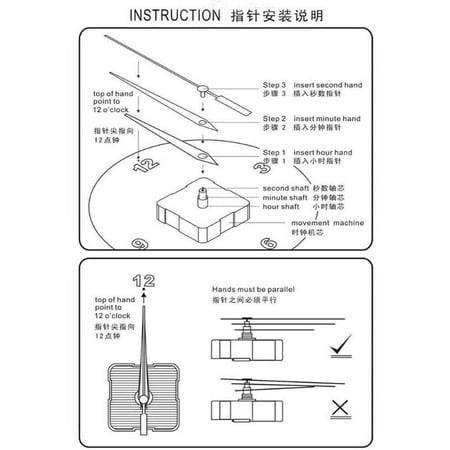 INSTRUCTION 指针安装说明

top of hand point to 12 o'clock

指针尖指向 12点钟

Step 3 insert second hand
步骤 3 插入秒数指针

Step 2 insert minute hand
步骤 2 插入分钟指针

Step 1 insert hour hand
步骤 1 插入小时指针

12

3

second shaft 秒数轴芯
minute shaft 分钟轴芯
hour shaft 小时轴芯

movement machine
时钟机芯

9

6

12

top of hand point to 12 o'clock

指针尖指向 12点钟

Hands must be parallel
指针之间必须平行