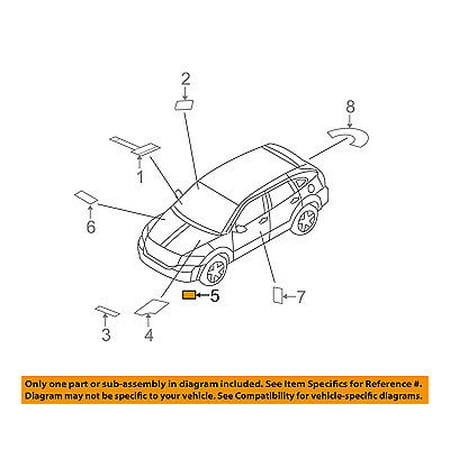 2

8

1

6

5

7

3

4

Only one part or sub-assembly in diagram included. See Item Specifics for Reference #. Diagram may not be specific to your vehicle. See Compatibility for vehicle-specific diagrams.