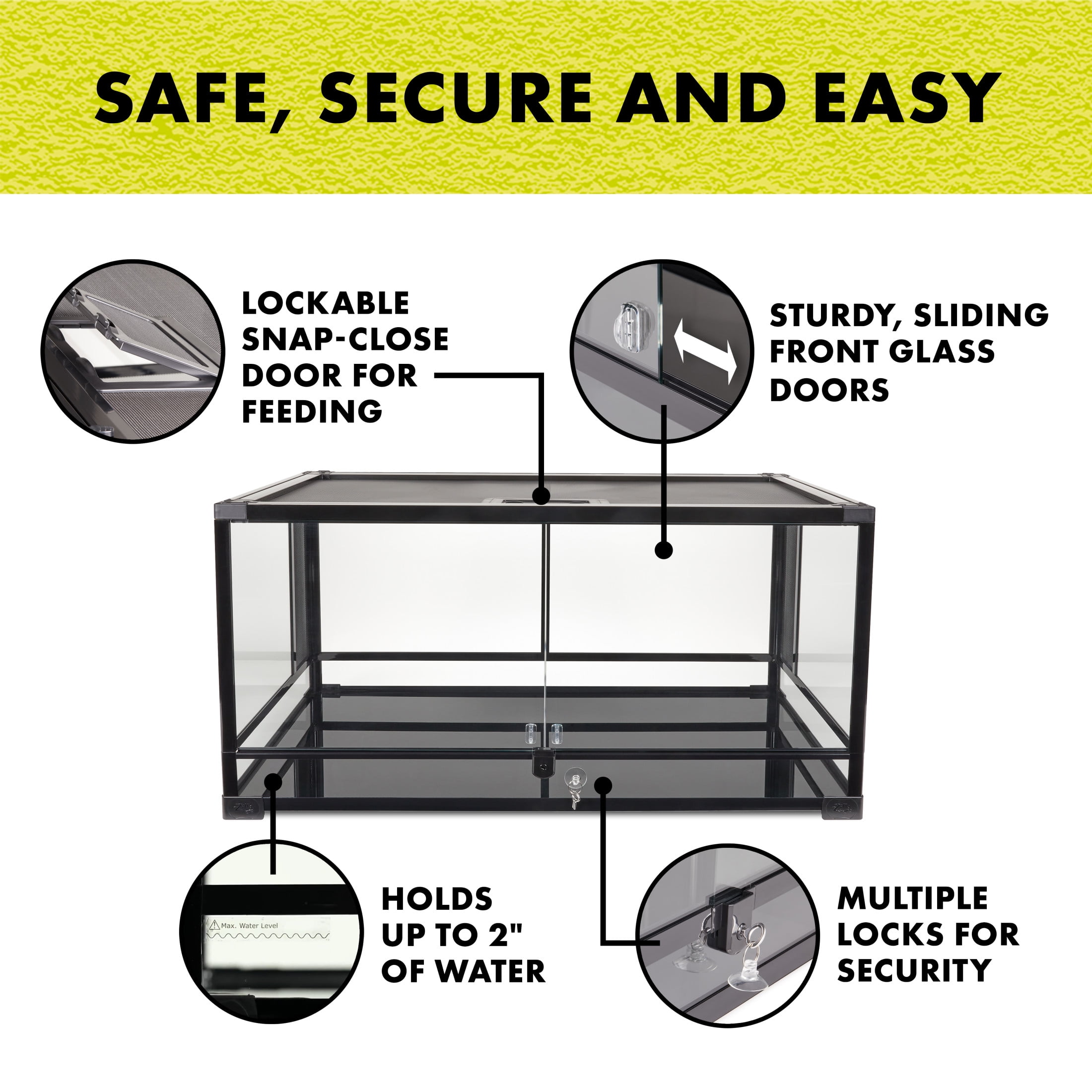 SAFE, SECURE AND EASY

LOCKABLE SNAP-CLOSE DOOR FOR FEEDING

STURDY, SLIDING FRONT GLASS DOORS

Max. Water Level

HOLDS UP TO 2" OF WATER

MULTIPLE LOCKS FOR SECURITY