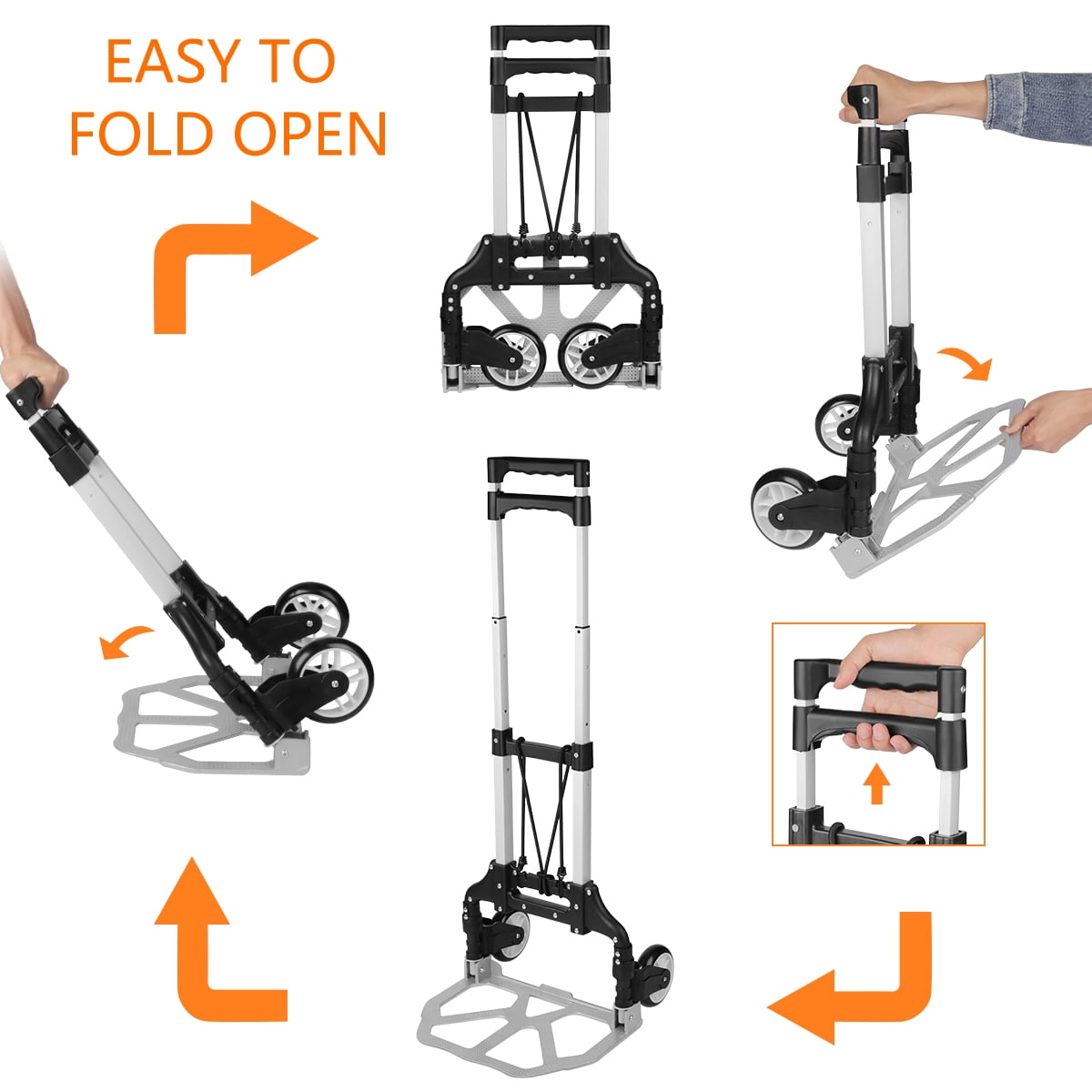 EASY TO
FOLD OPEN