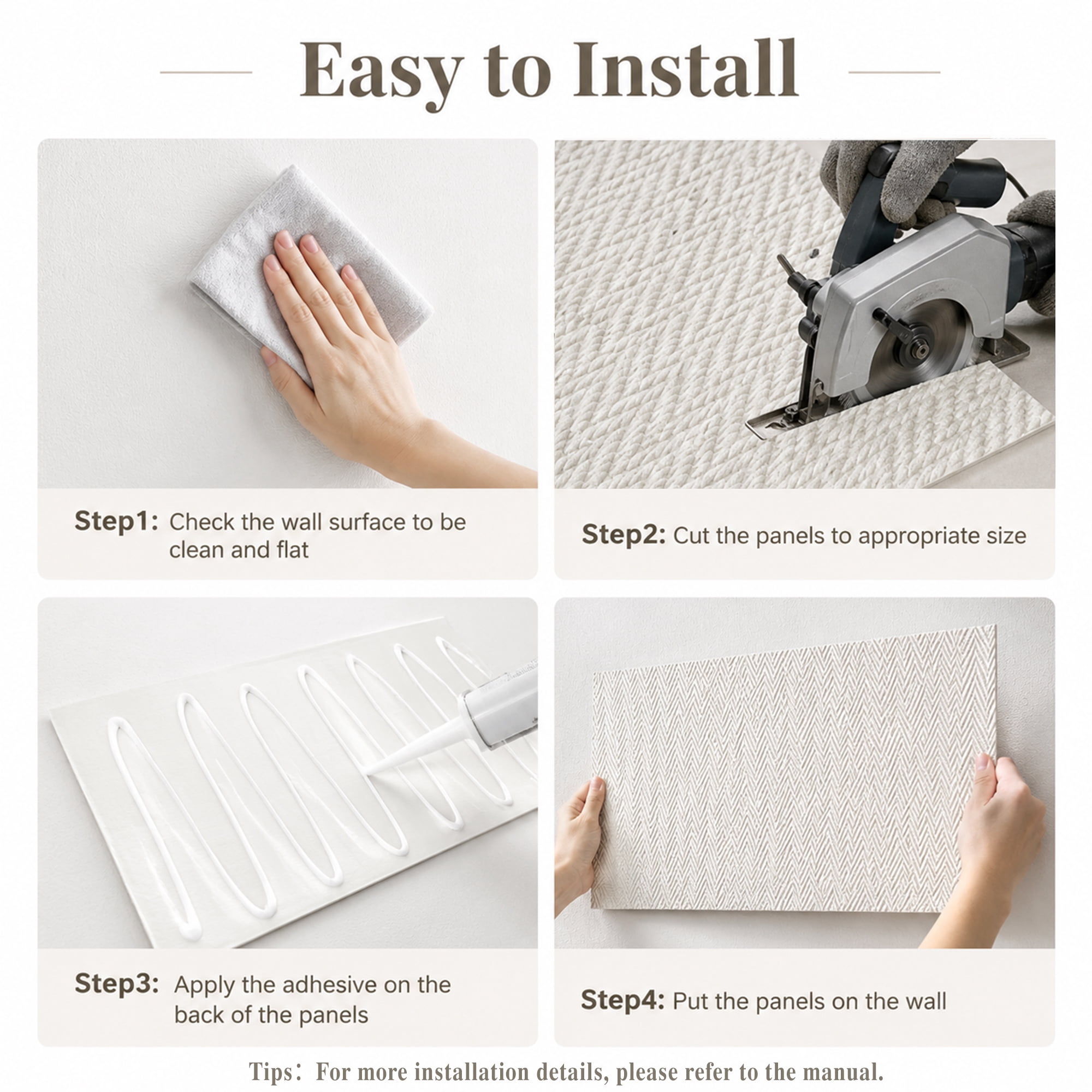 Easy to Install

Step1: Check the wall surface to be clean and flat

Step2: Cut the panels to appropriate size

Step3: Apply the adhesive on the back of the panels

Step4: Put the panels on the wall

Tips：For more installation details, please refer to the manual.