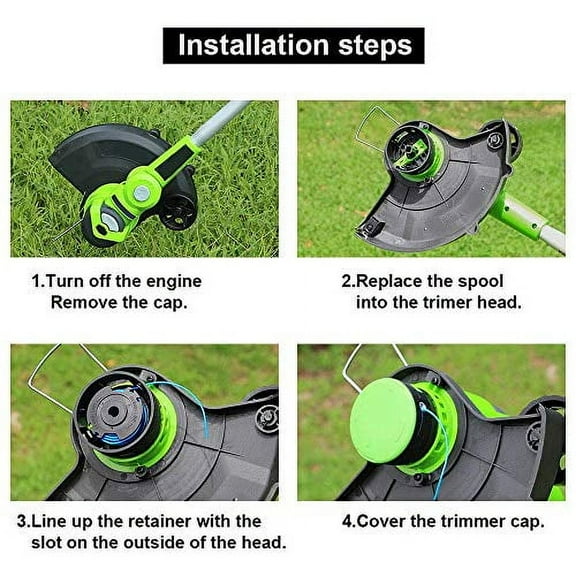 Installation steps

1.Turn off the engine
Remove the cap.

2.Replace the spool
into the trimer head.

3.Line up the retainer with the
slot on the outside of the head.

4.Cover the trimmer cap.